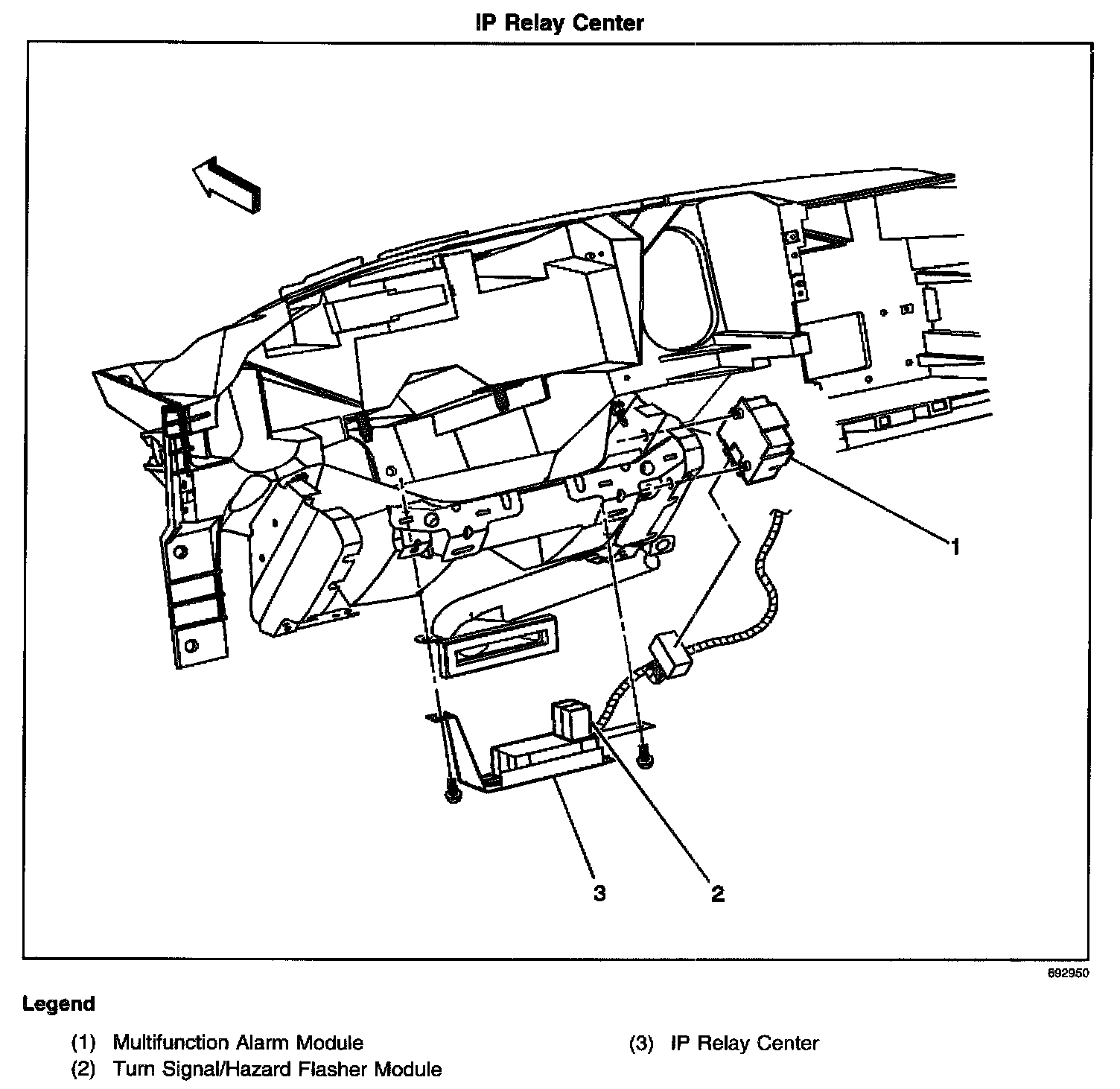 IP Relay Center

1

3

2

692950

Legend

(1) Multifunction Alarm Module
(2) Turn Signal/Hazard Flasher Module

(3) IP Relay Center