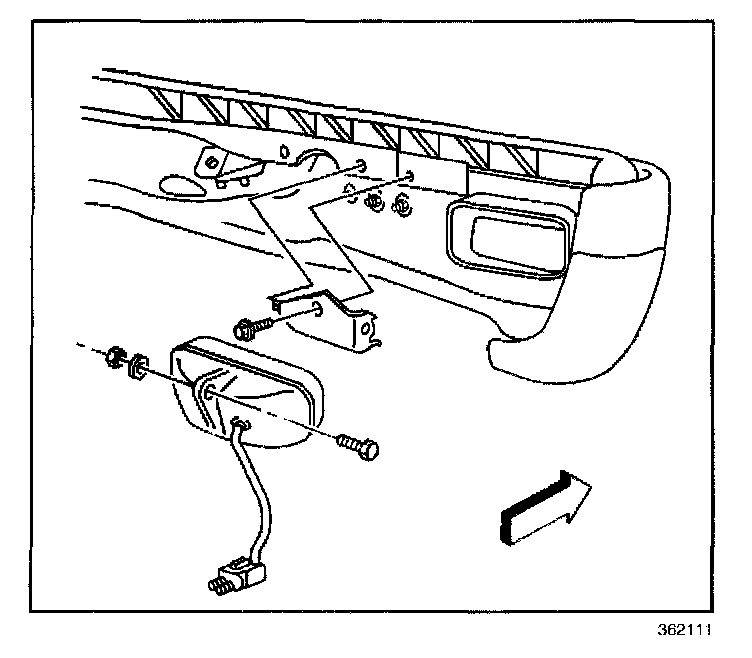 362111