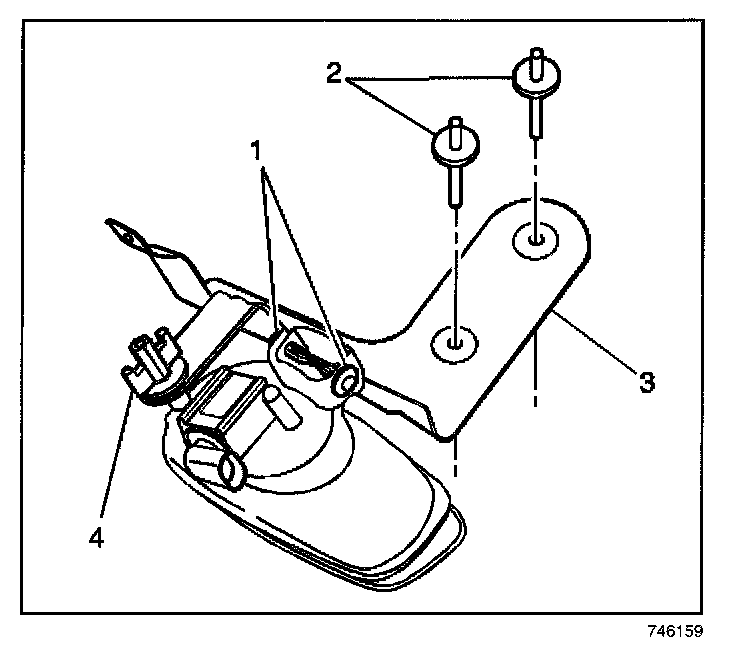 2
1
3
4
746159