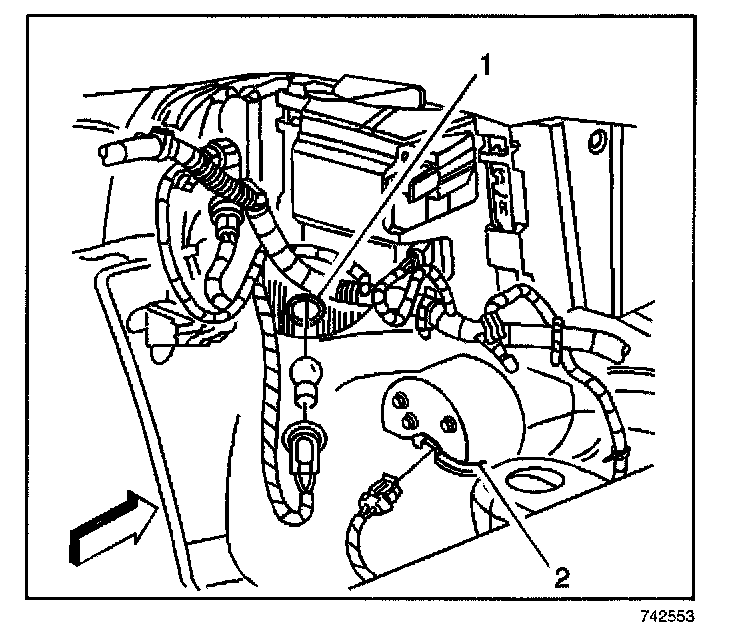 1

2

742553