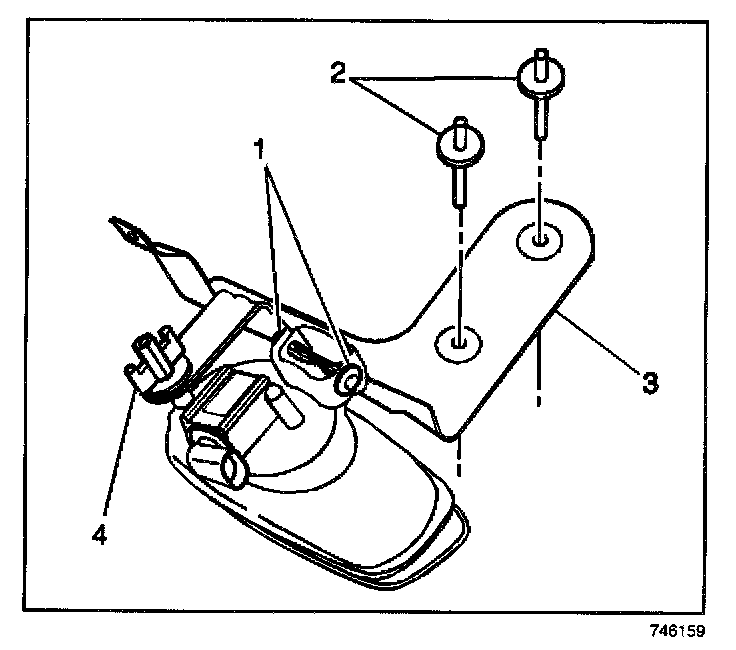 2
1
3
4
746159