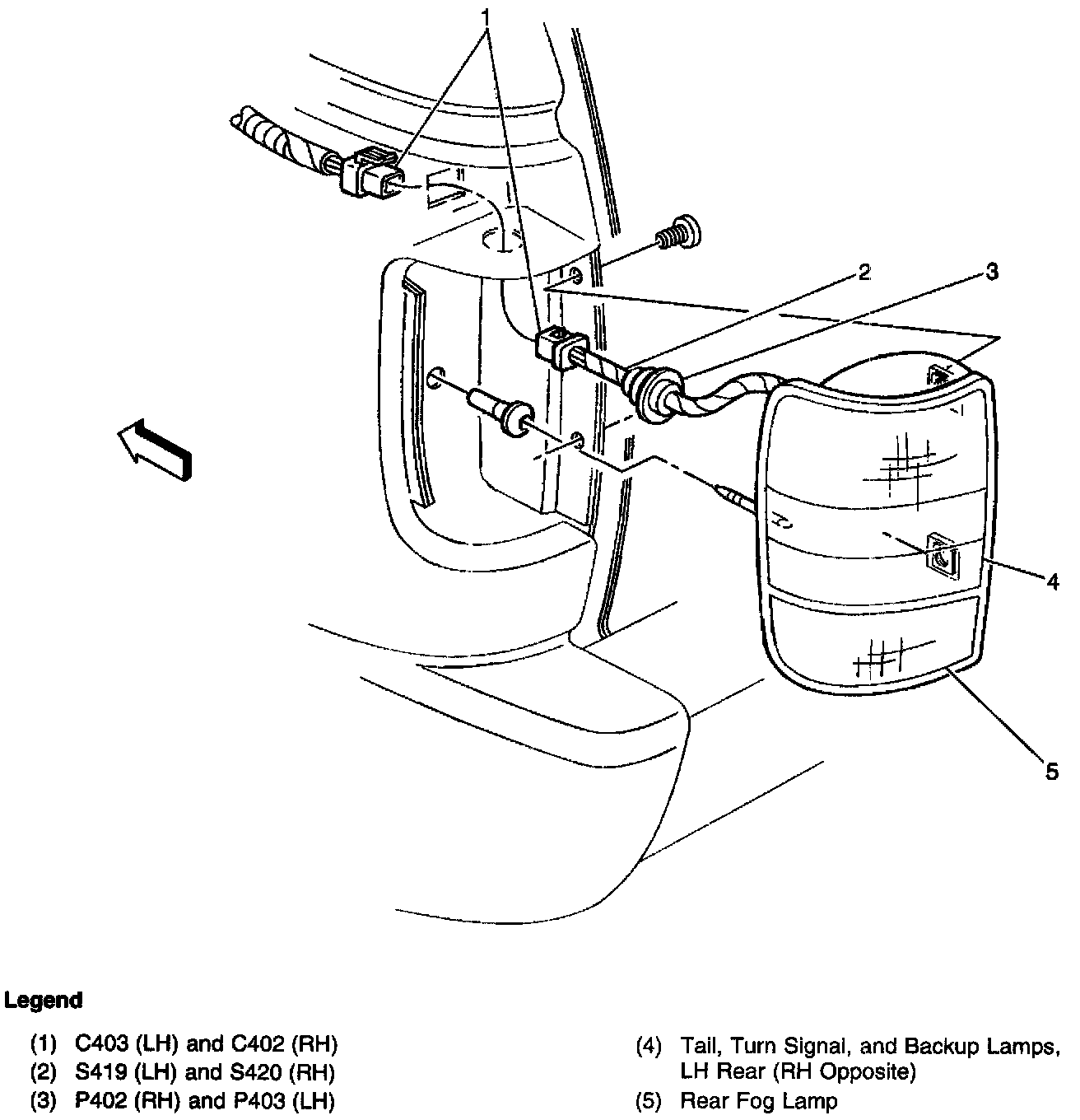 1

2

3

4

5

Legend

(1) C403 (LH) and C402 (RH)
(2) S419 (LH) and S420 (RH)
(3) P402 (RH) and P403 (LH)

(4) Tail, Turn Signal, and Backup Lamps, LH Rear (RH Opposite)
(5) Rear Fog Lamp