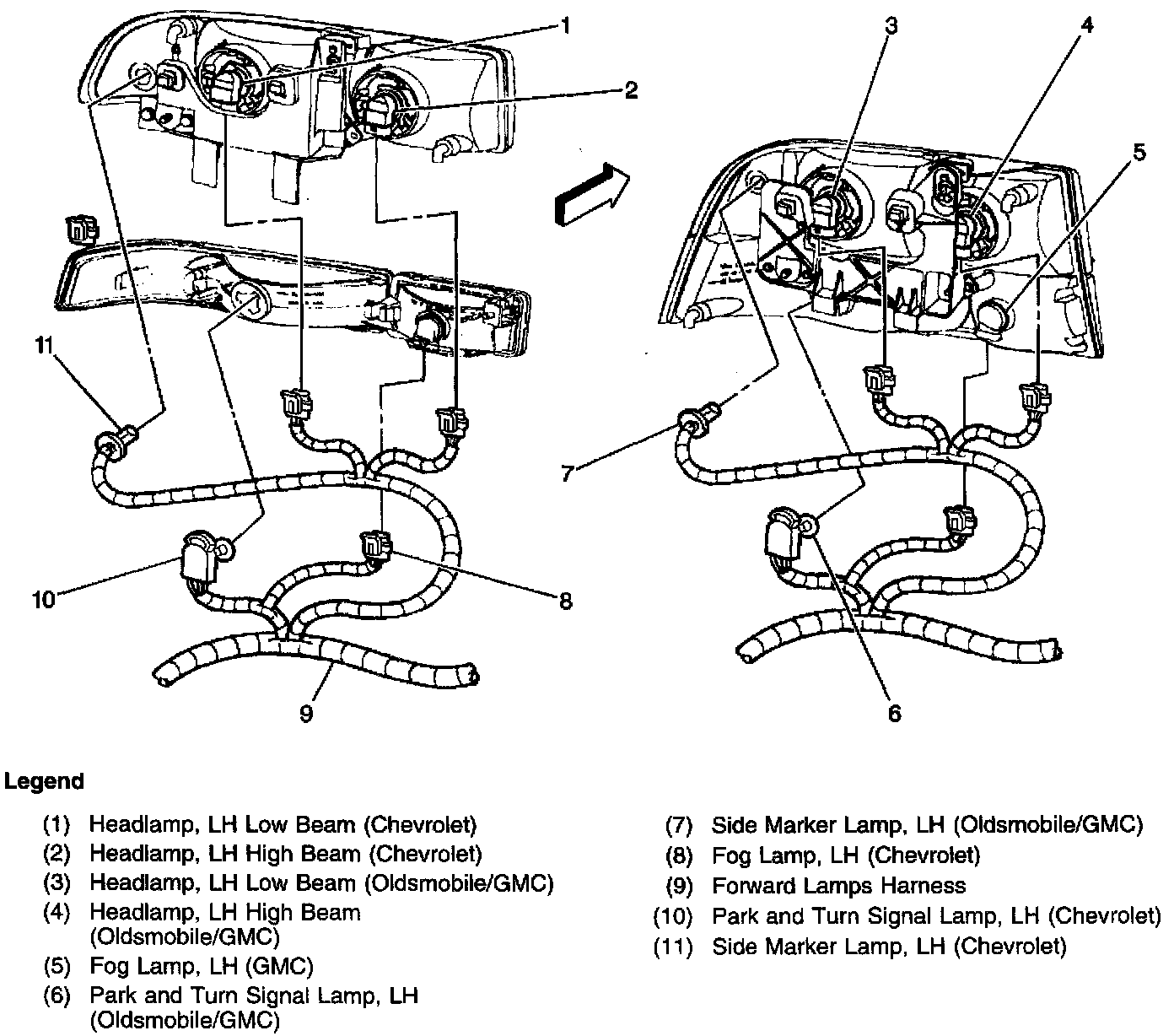 1
2
3
4
5
11
7
10
8
9
6

Legend

(1) Headlamp, LH Low Beam (Chevrolet)
(2) Headlamp, LH High Beam (Chevrolet)
(3) Headlamp, LH Low Beam (Oldsmobile/GMC)
(4) Headlamp, LH High Beam (Oldsmobile/GMC)
(5) Fog Lamp, LH (GMC)
(6) Park and Turn Signal Lamp, LH (Oldsmobile/GMC)

(7) Side Marker Lamp, LH (Oldsmobile/GMC)
(8) Fog Lamp, LH (Chevrolet)
(9) Forward Lamps Harness
(10) Park and Turn Signal Lamp, LH (Chevrolet)
(11) Side Marker Lamp, LH (Chevrolet)