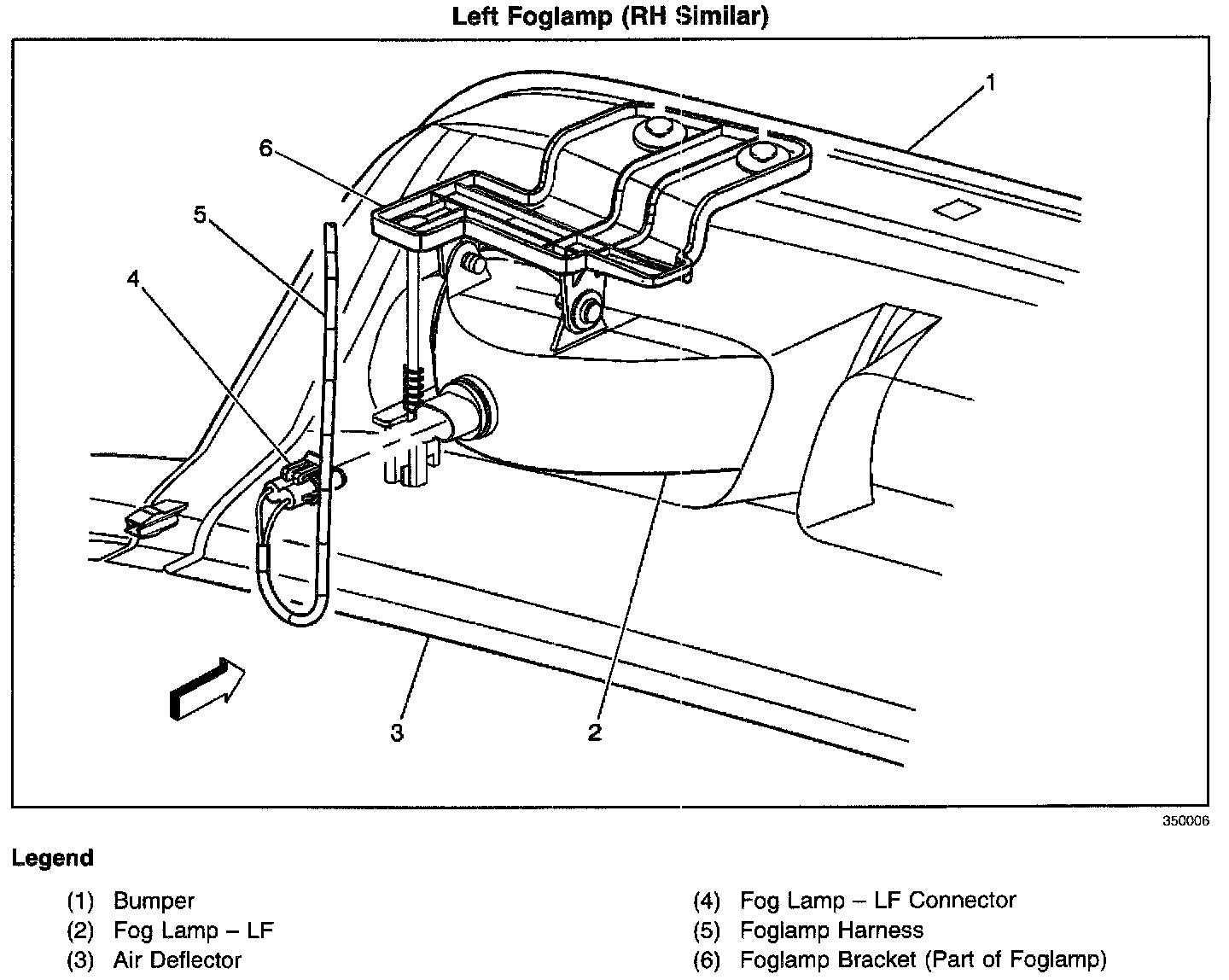 Left Foglamp (RH Similar)

1
6
5
4
3
2

350006

Legend

(1) Bumper
(2) Fog Lamp – LF
(3) Air Deflector

(4) Fog Lamp – LF Connector
(5) Foglamp Harness
(6) Foglamp Bracket (Part of Foglamp)