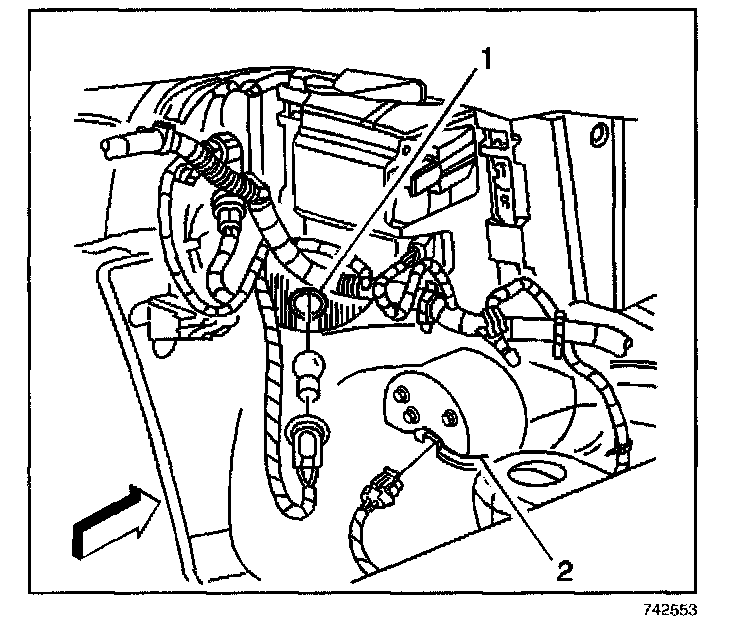 1
2
742553