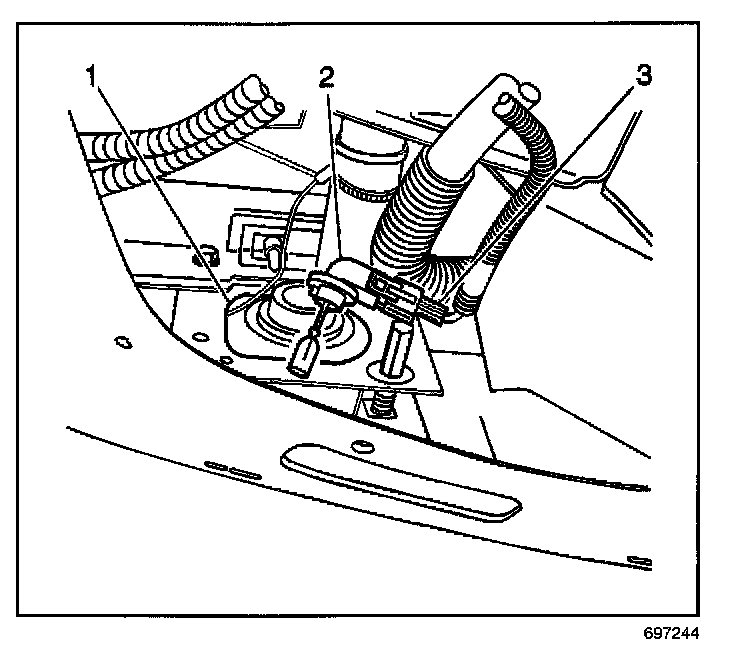 1
2
3
697244