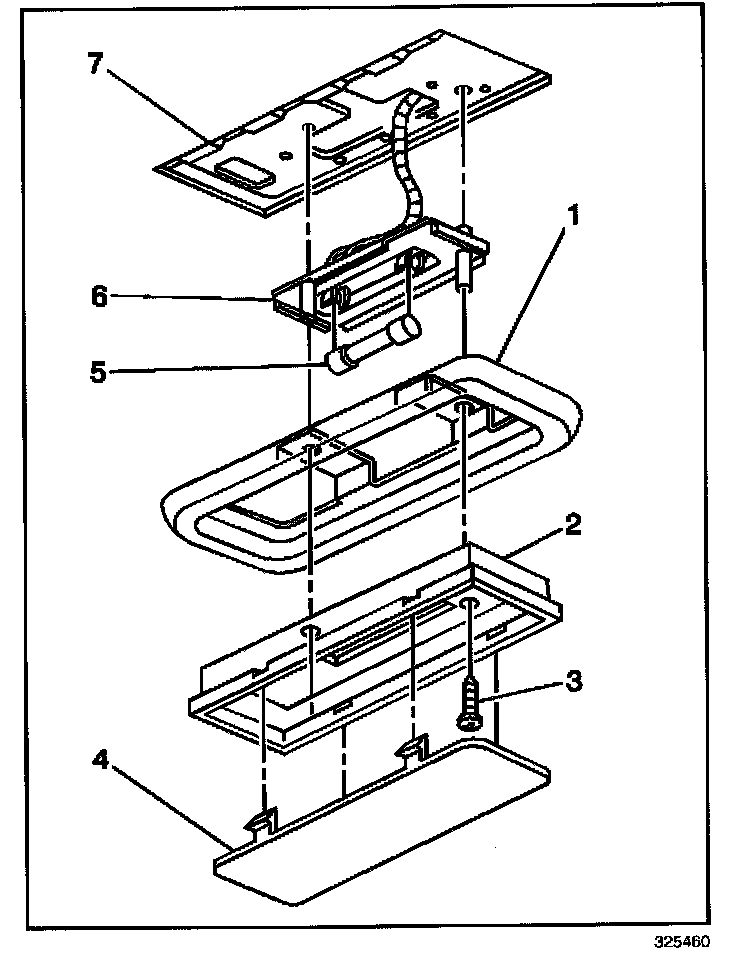 7
1
6
5
2
3
4
325460