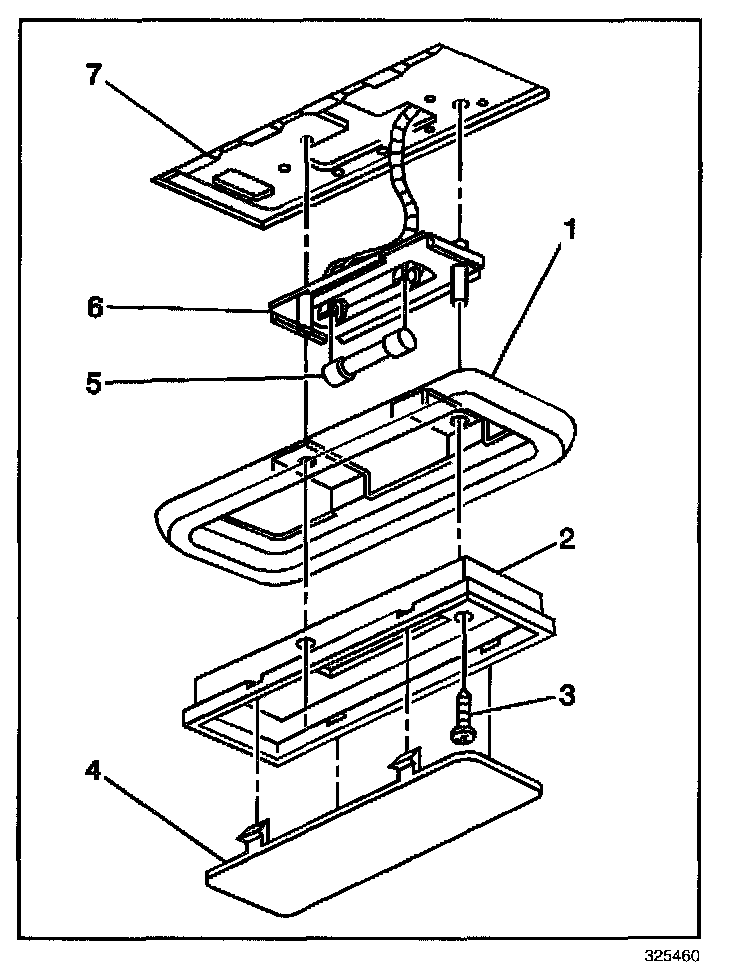 7
1
6
5
2
3
4
325460