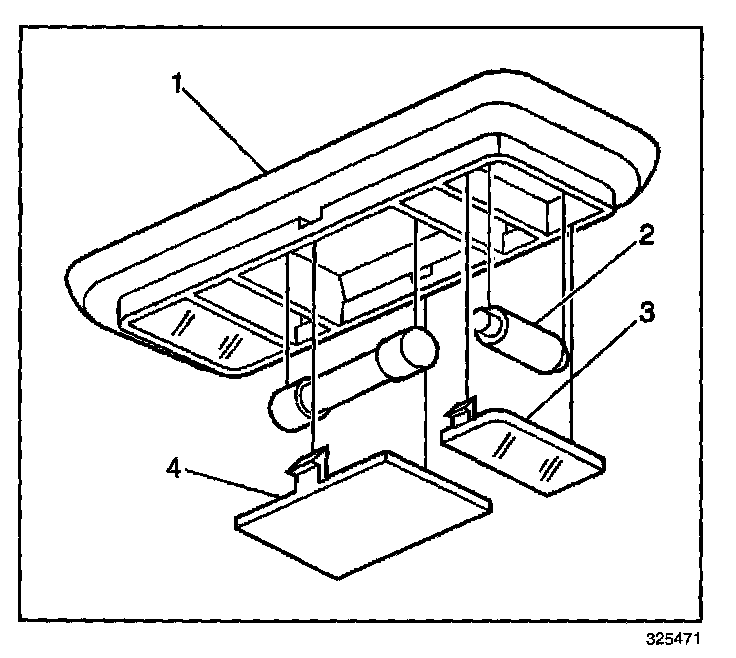 1
2
3
4
325471