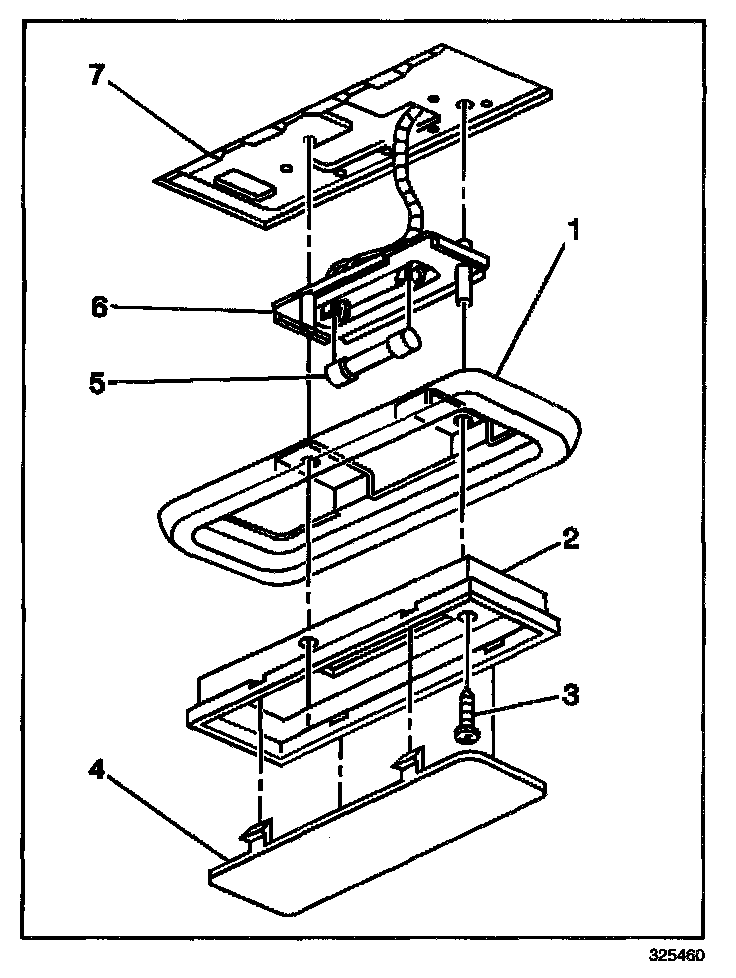 7
1
6
5
2
3
4
325460