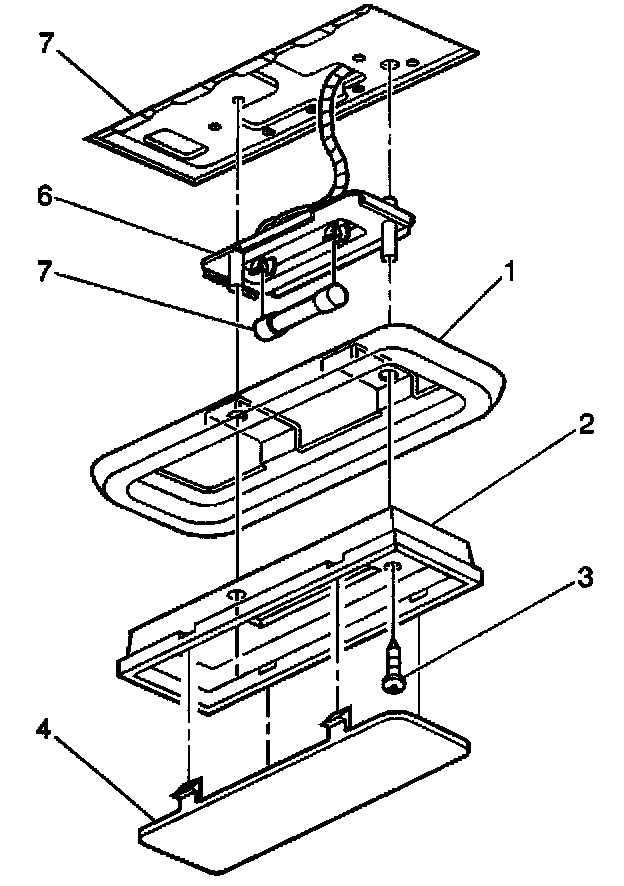 7
6
7
1
2
3
4