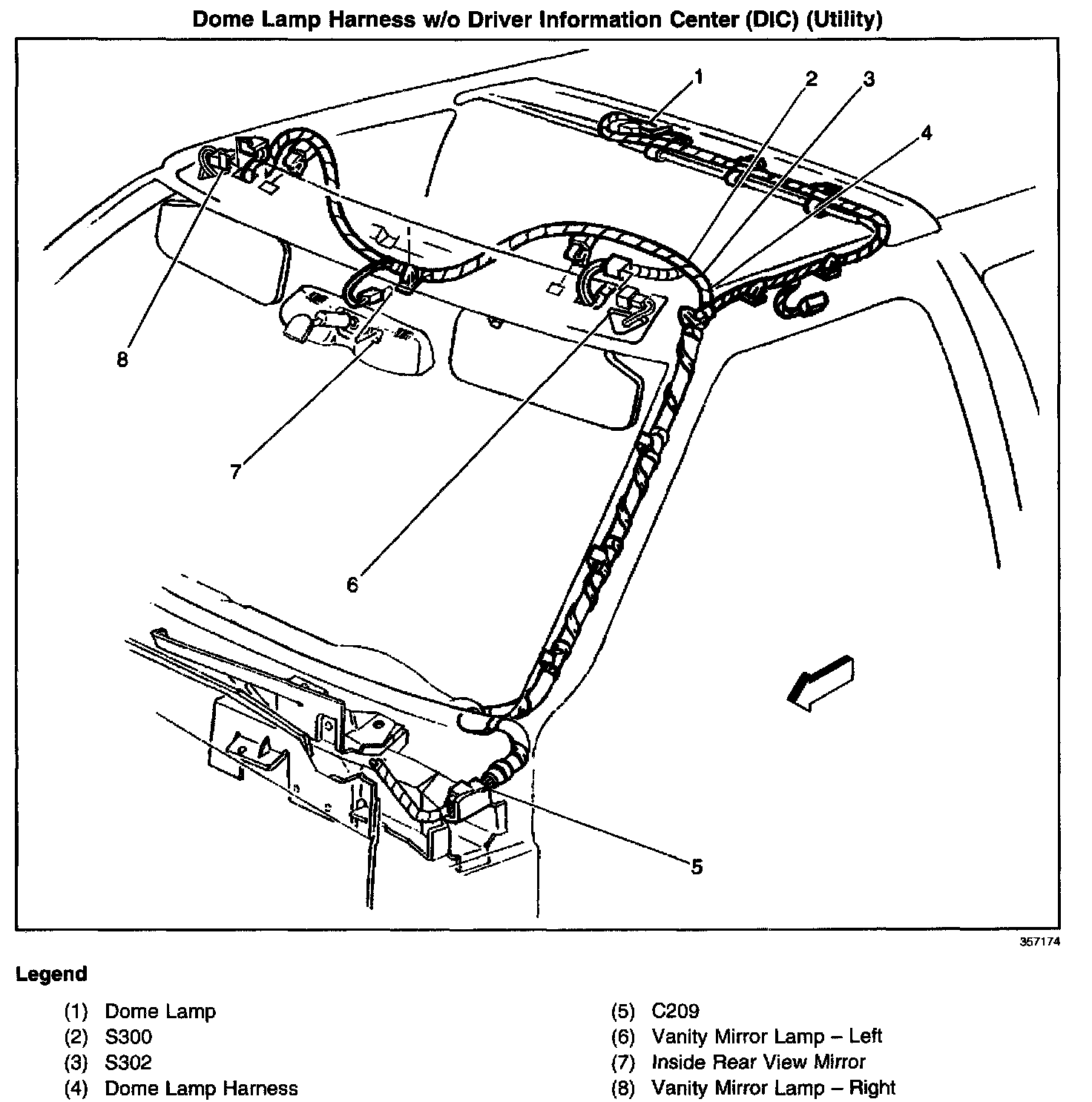 Dome Lamp Harness w/o Driver Information Center (DIC) (Utility)

1
2
3
4
8
7
6
5

357174

Legend

(1) Dome Lamp
(2) S300
(3) S302
(4) Dome Lamp Harness

(5) C209
(6) Vanity Mirror Lamp – Left
(7) Inside Rear View Mirror
(8) Vanity Mirror Lamp – Right