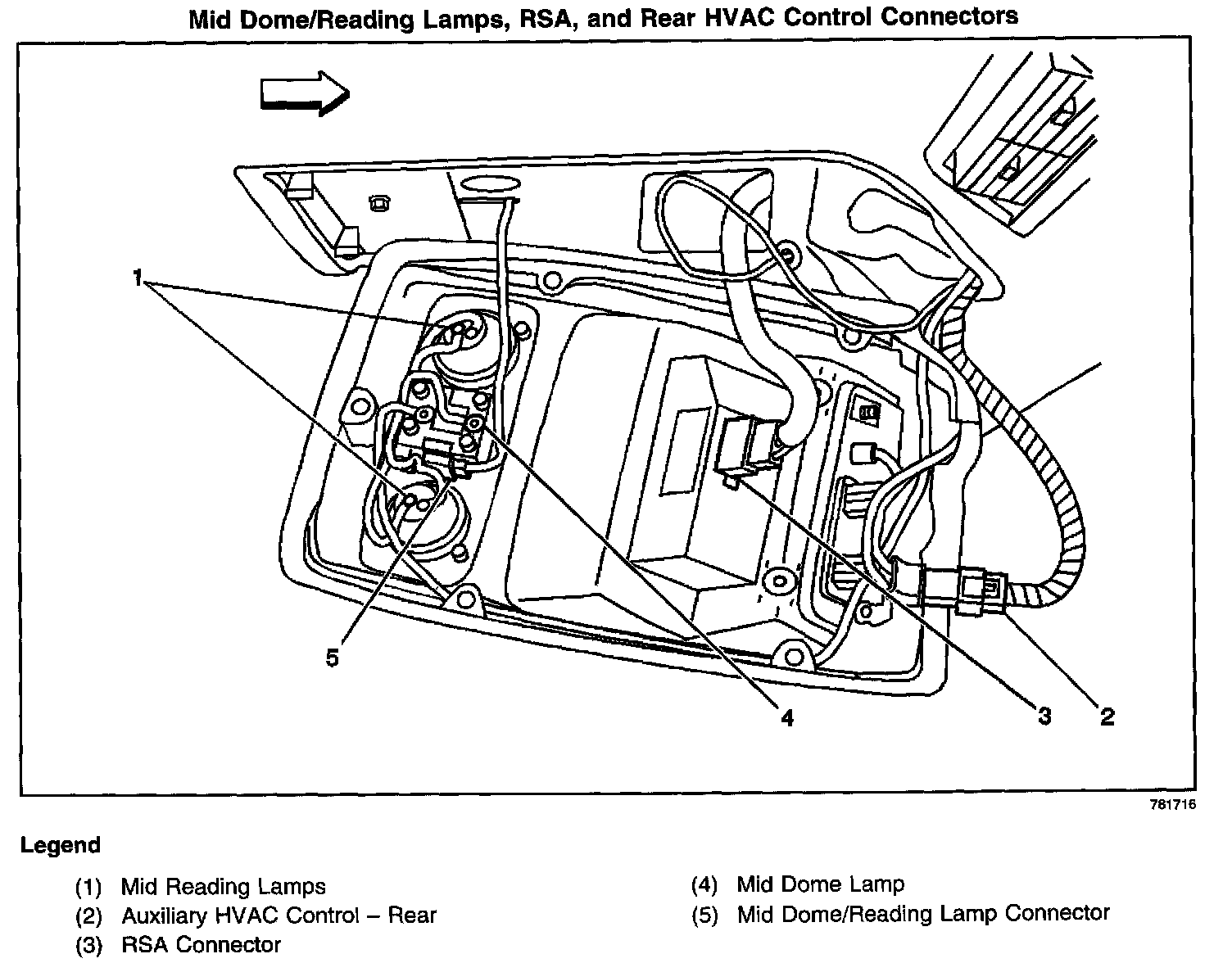 Mid Dome/Reading Lamps, RSA, and Rear HVAC Control Connectors

1

5

4

3

2

781716

Legend

(1) Mid Reading Lamps
(2) Auxiliary HVAC Control – Rear
(3) RSA Connector

(4) Mid Dome Lamp
(5) Mid Dome/Reading Lamp Connector