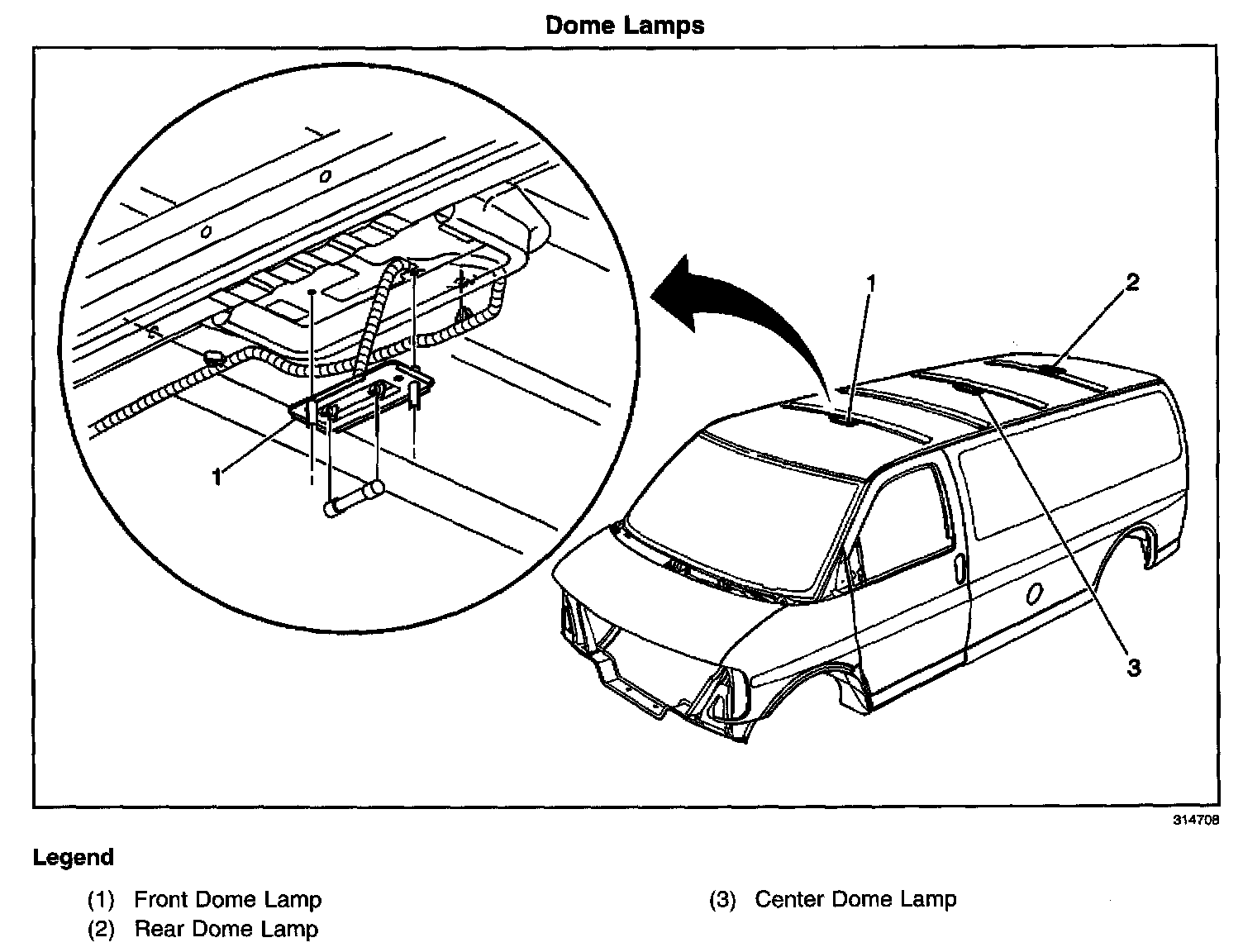 Dome Lamps

1

1

2

3

314708

Legend

(1) Front Dome Lamp

(2) Rear Dome Lamp

(3) Center Dome Lamp