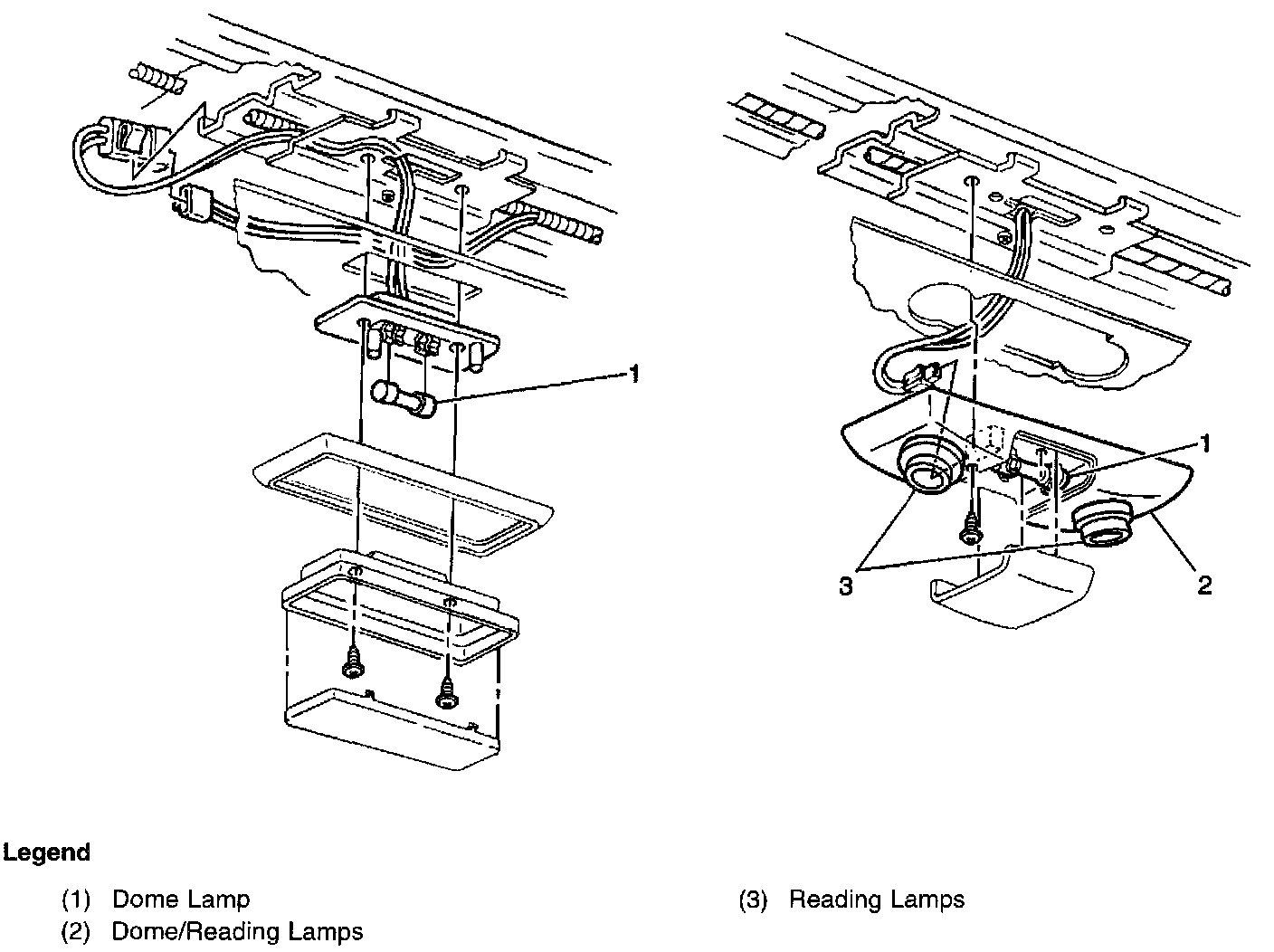 1

1

3

2

Legend

(1) Dome Lamp

(2) Dome/Reading Lamps

(3) Reading Lamps