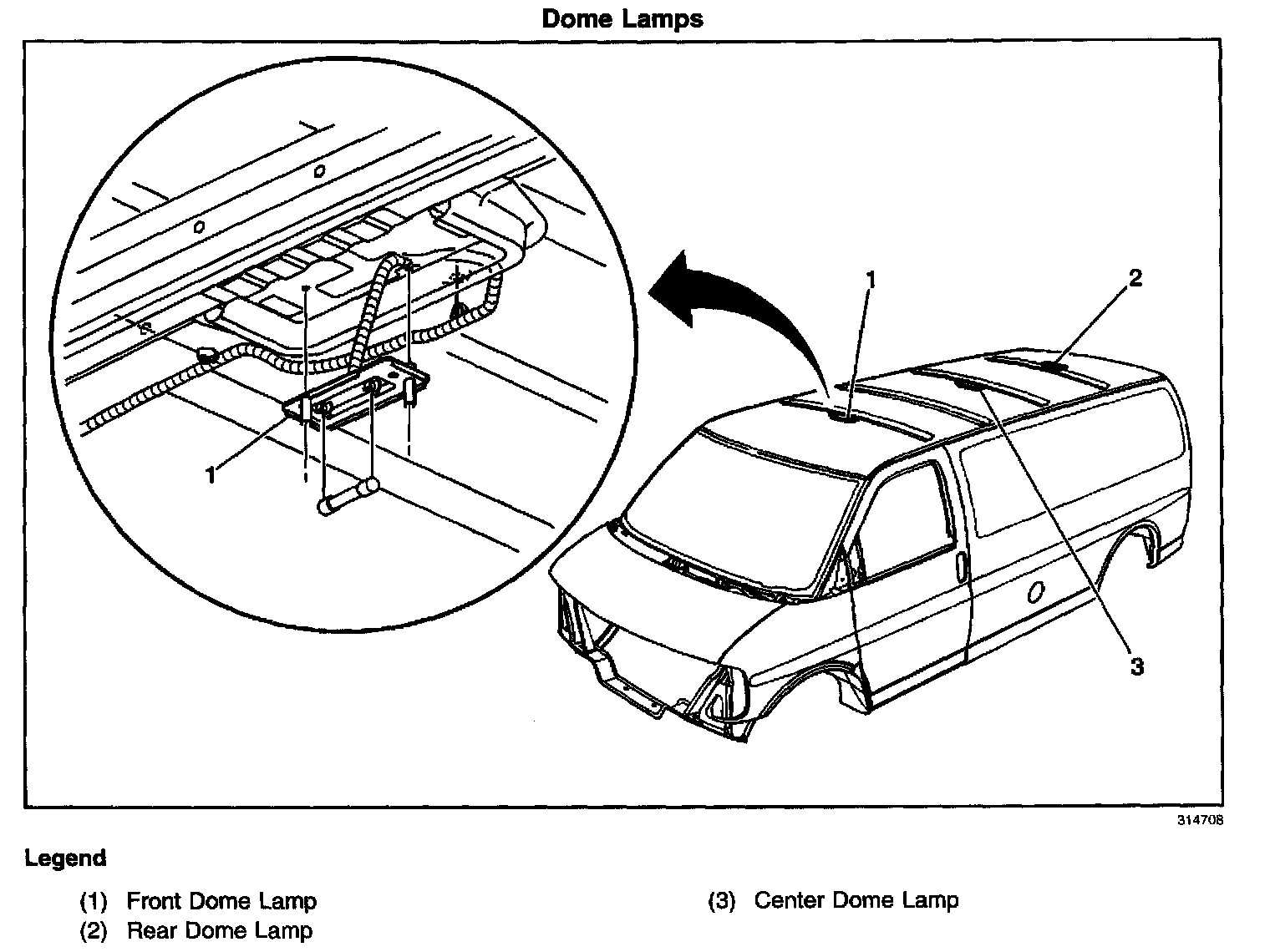 Dome Lamps

1

1

2

3

314708

Legend

(1) Front Dome Lamp

(2) Rear Dome Lamp

(3) Center Dome Lamp