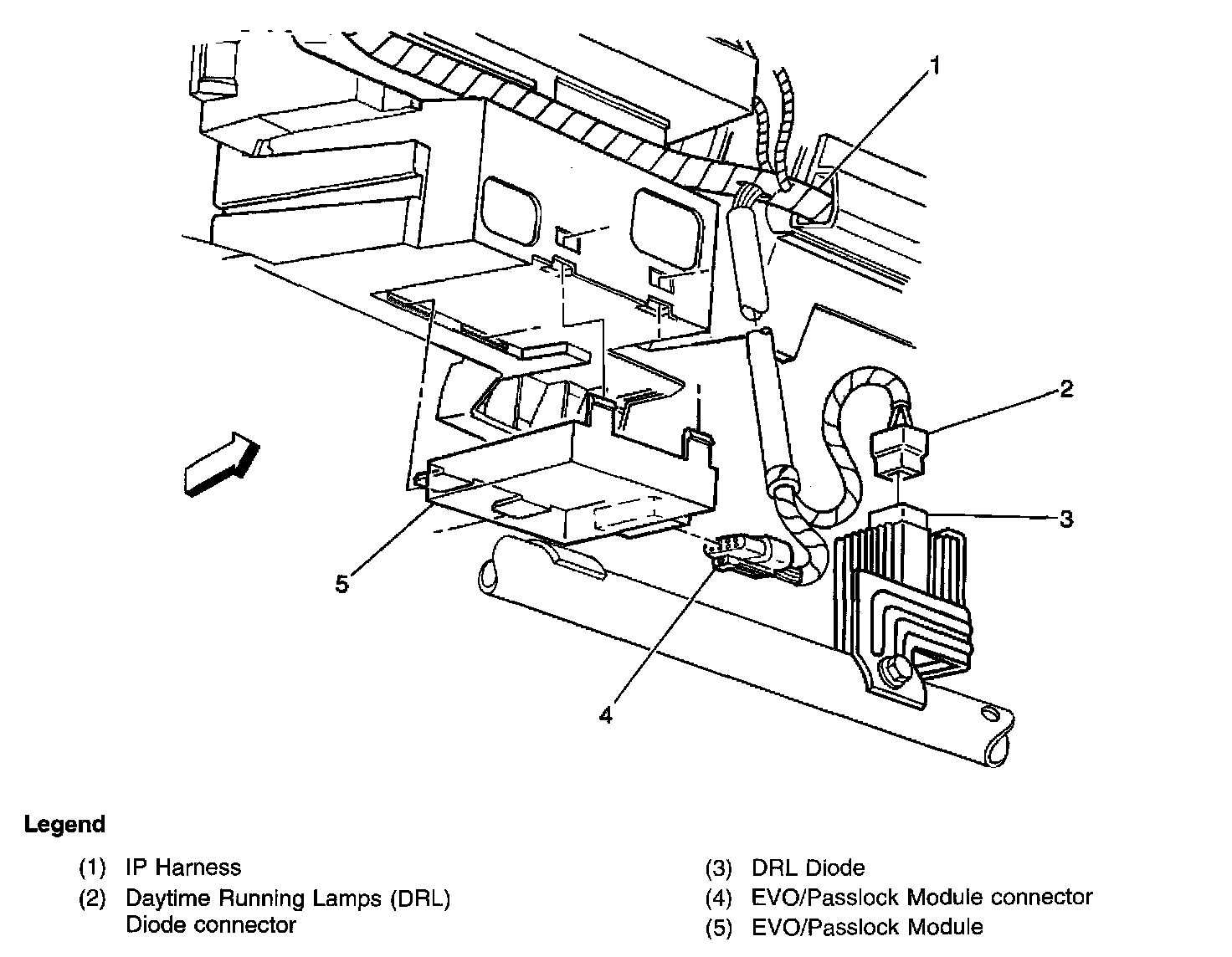 1

2

3

5

4

Legend

(1) IP Harness

(2) Daytime Running Lamps (DRL) Diode connector

(3) DRL Diode

(4) EVO/Passlock Module connector

(5) EVO/Passlock Module