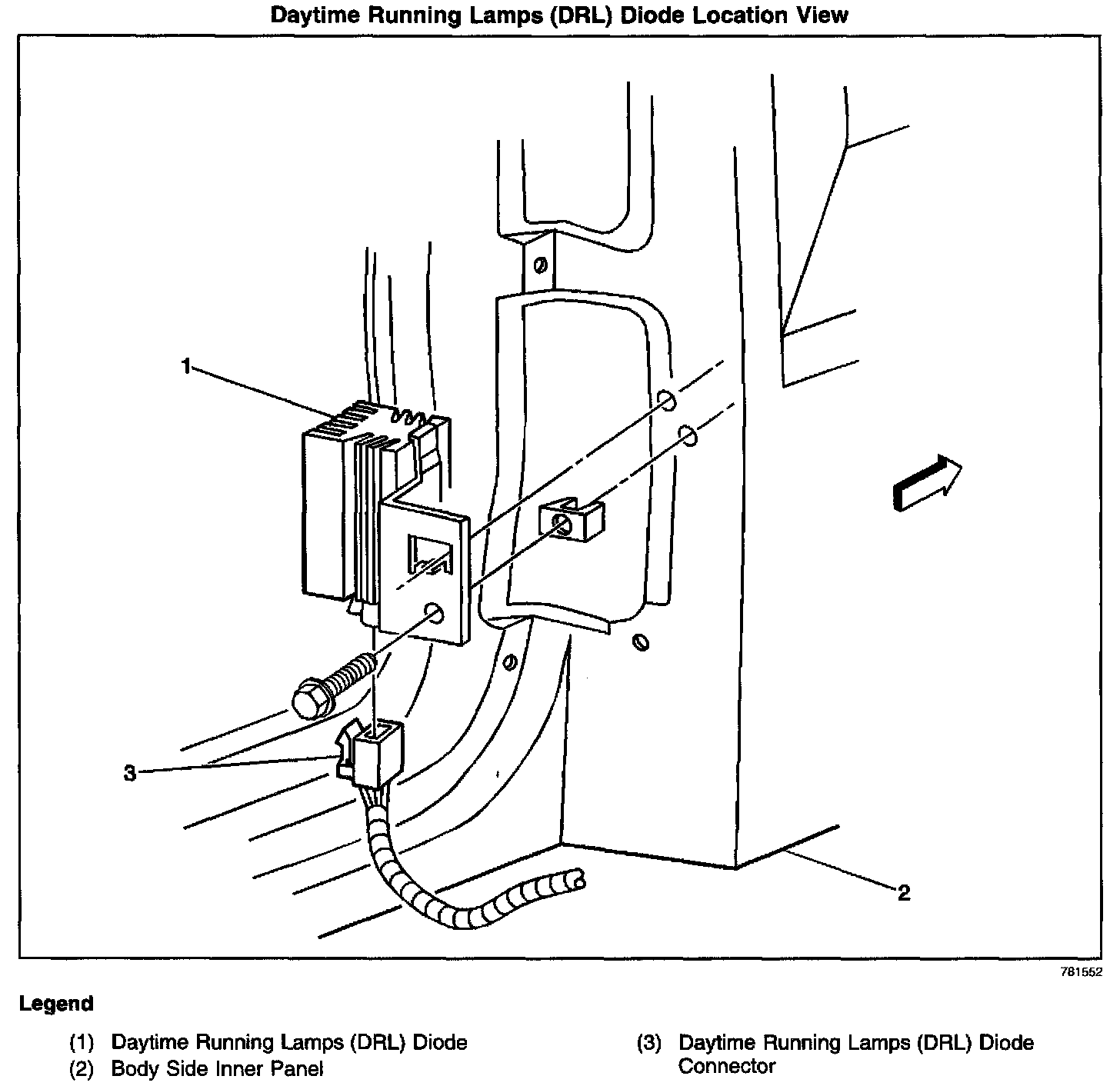 Daytime Running Lamps (DRL) Diode Location View

1

3

2

781552

Legend

(1) Daytime Running Lamps (DRL) Diode
(2) Body Side Inner Panel

(3) Daytime Running Lamps (DRL) Diode Connector