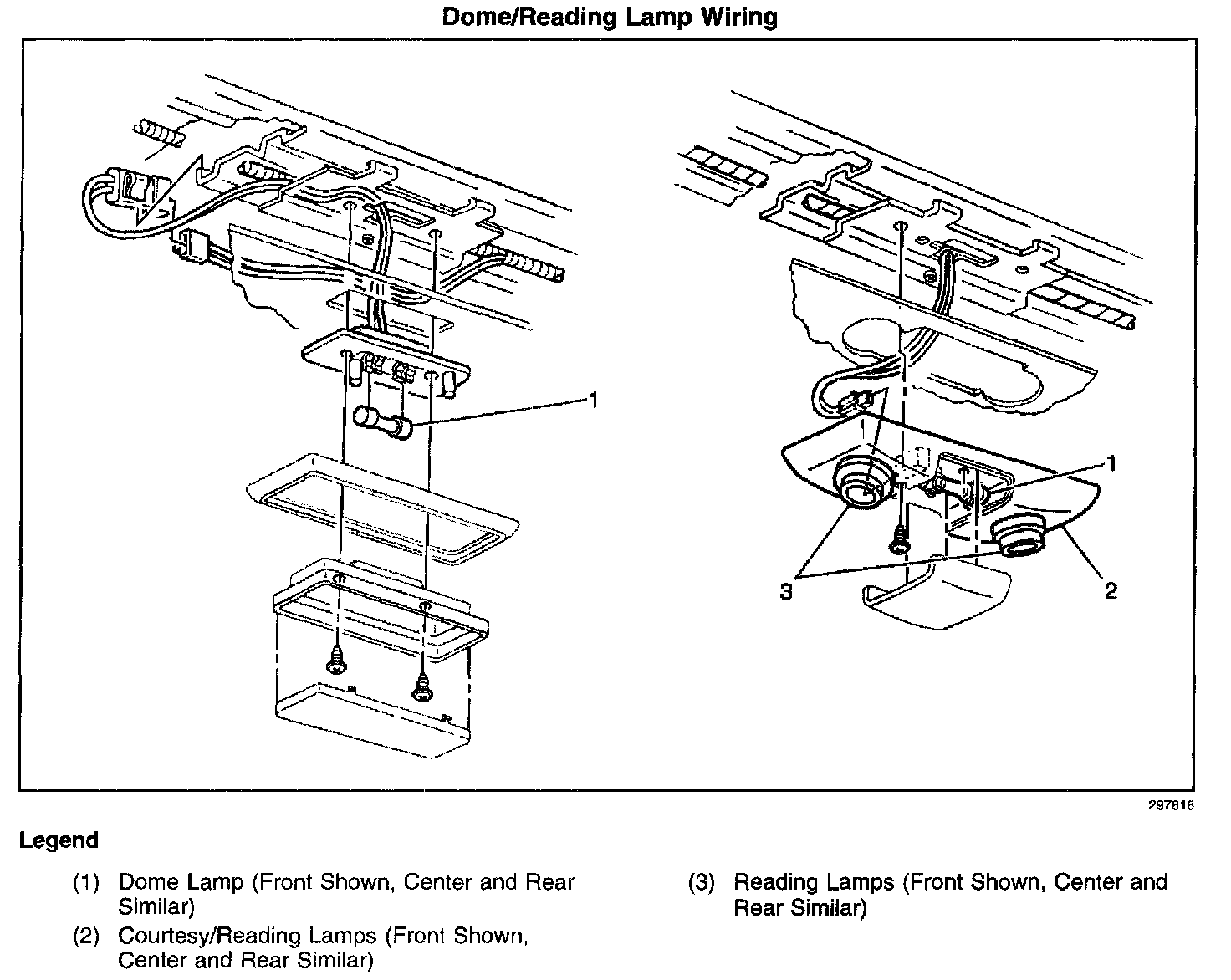 Dome/Reading Lamp Wiring

1

1

3

2

297818

Legend

(1) Dome Lamp (Front Shown, Center and Rear Similar)

(2) Courtesy/Reading Lamps (Front Shown, Center and Rear Similar)

(3) Reading Lamps (Front Shown, Center and Rear Similar)