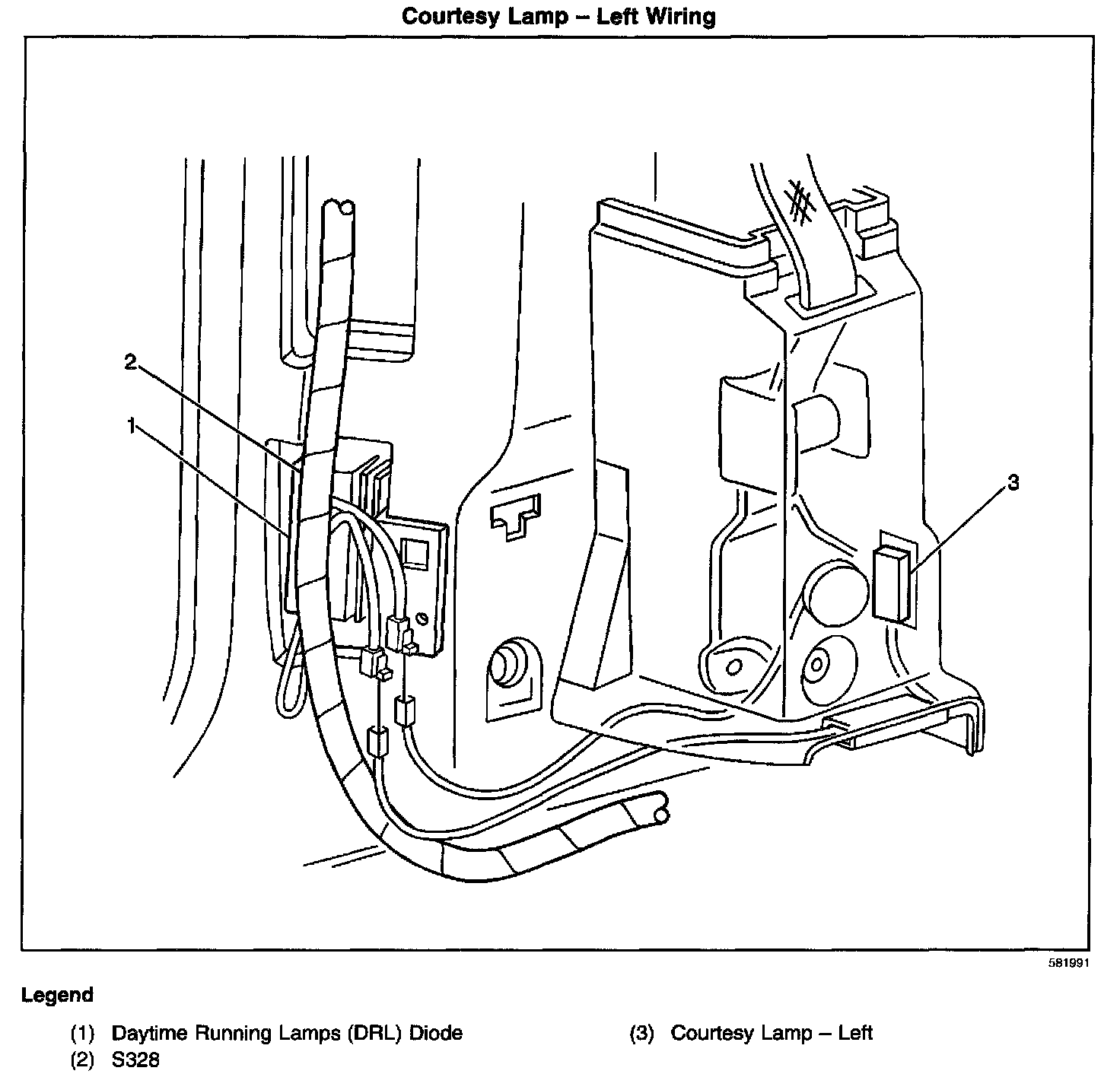 Courtesy Lamp – Left Wiring

2

1

3

581991

Legend

(1) Daytime Running Lamps (DRL) Diode
(2) S328

(3) Courtesy Lamp – Left