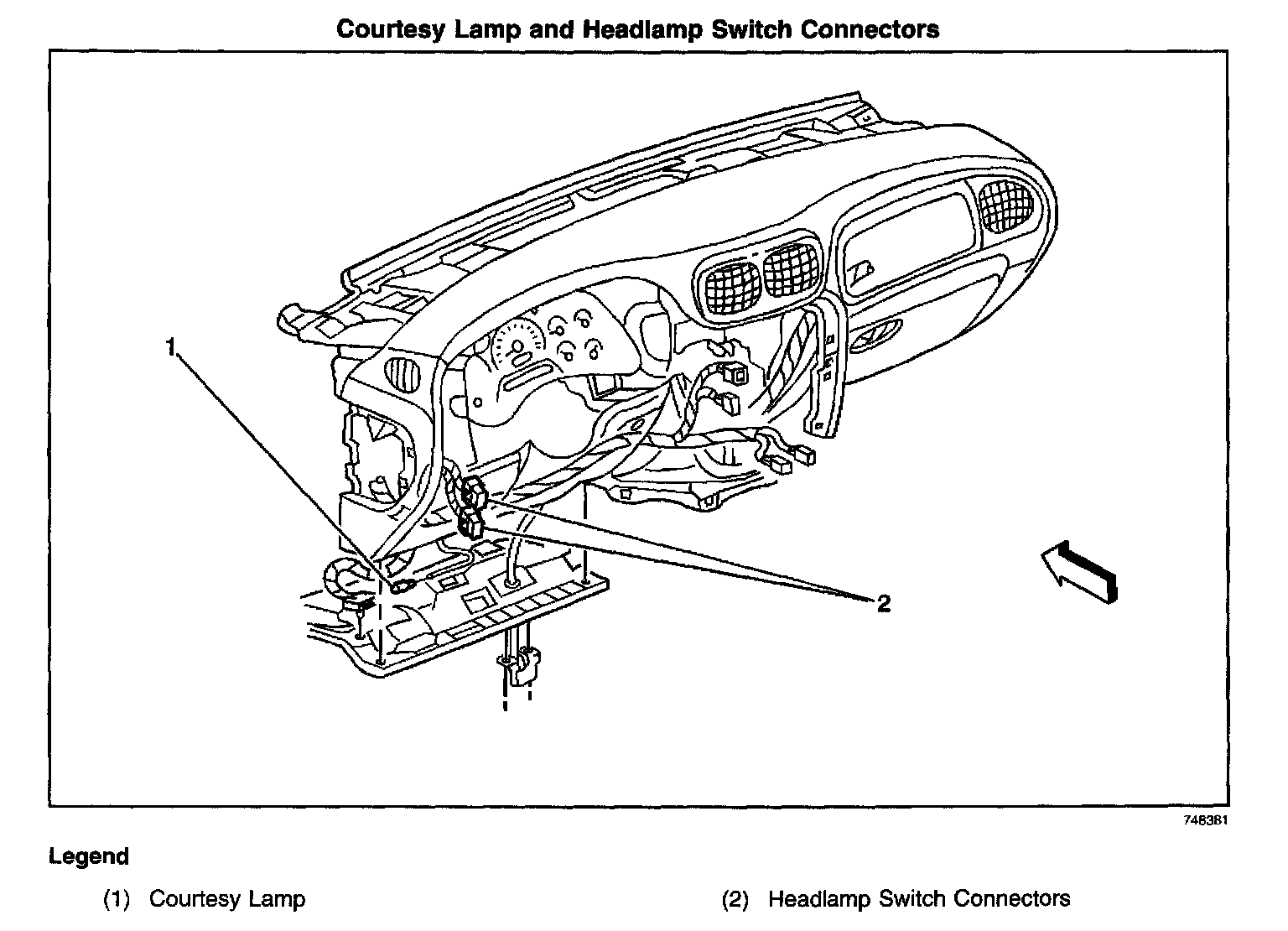 Courtesy Lamp and Headlamp Switch Connectors

1

2

748381

Legend

(1) Courtesy Lamp

(2) Headlamp Switch Connectors