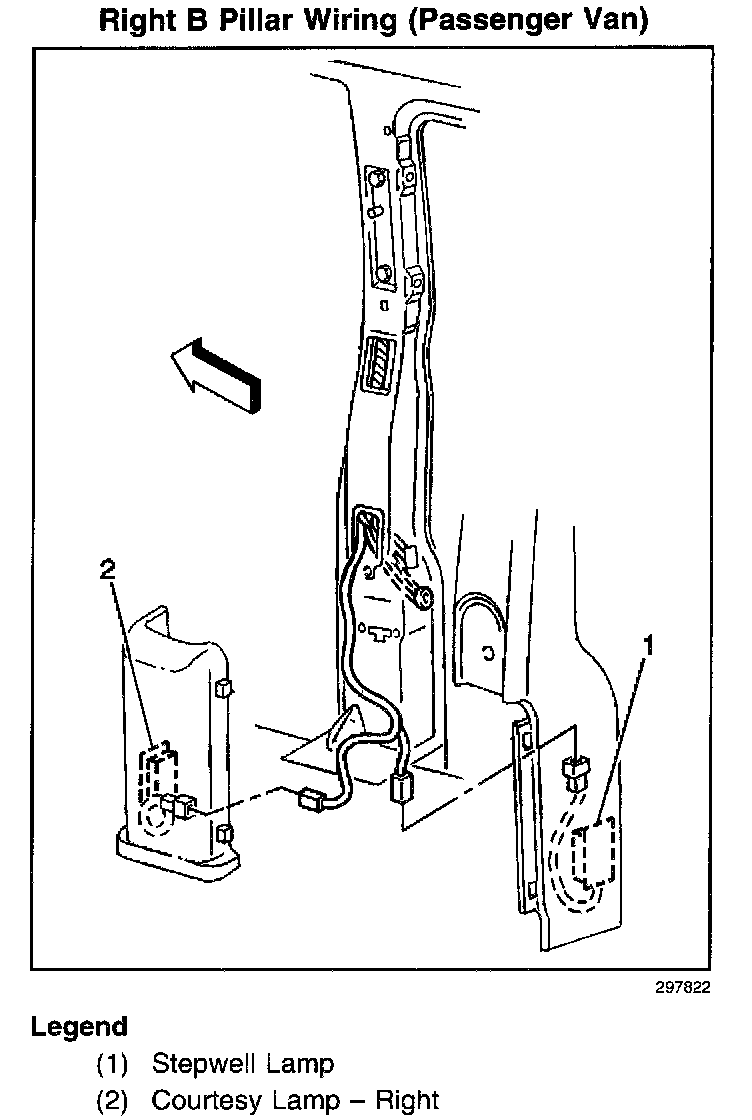 Right B Pillar Wiring (Passenger Van)

2

1

297822

Legend

(1) Stepwell Lamp

(2) Courtesy Lamp – Right