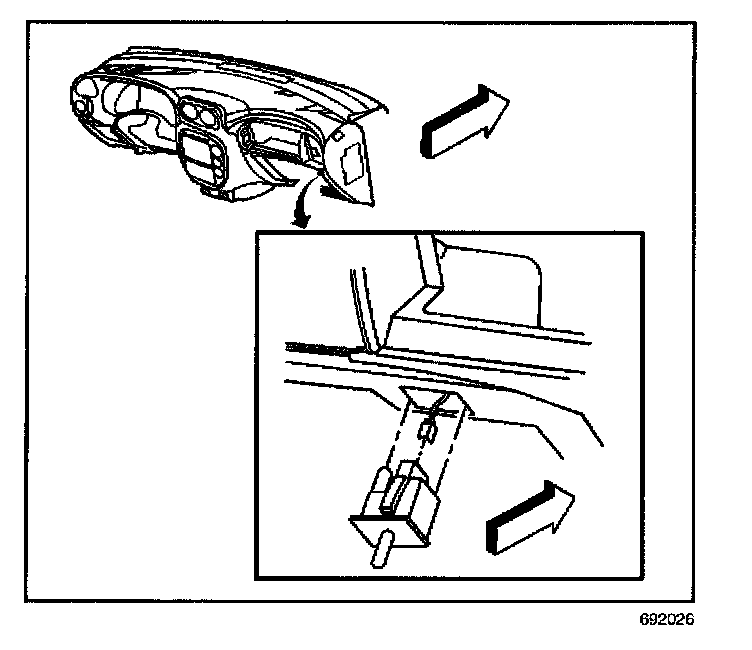 692026