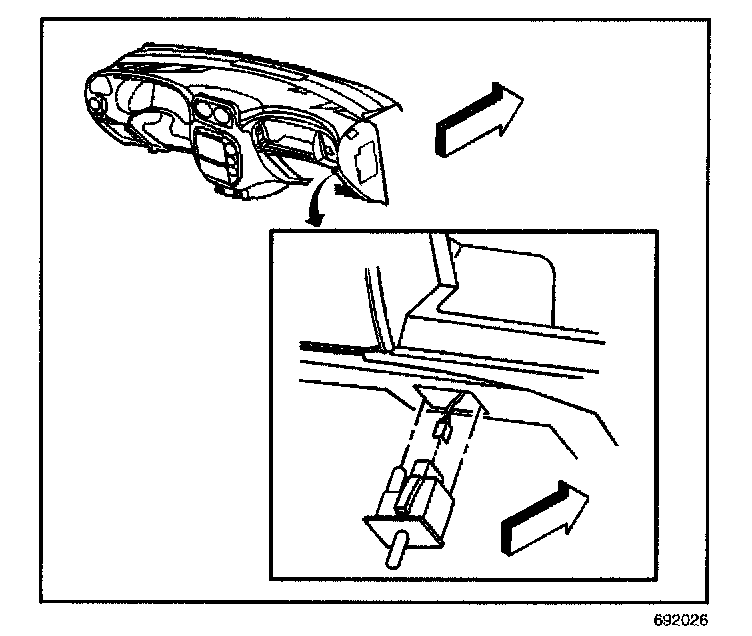 692026