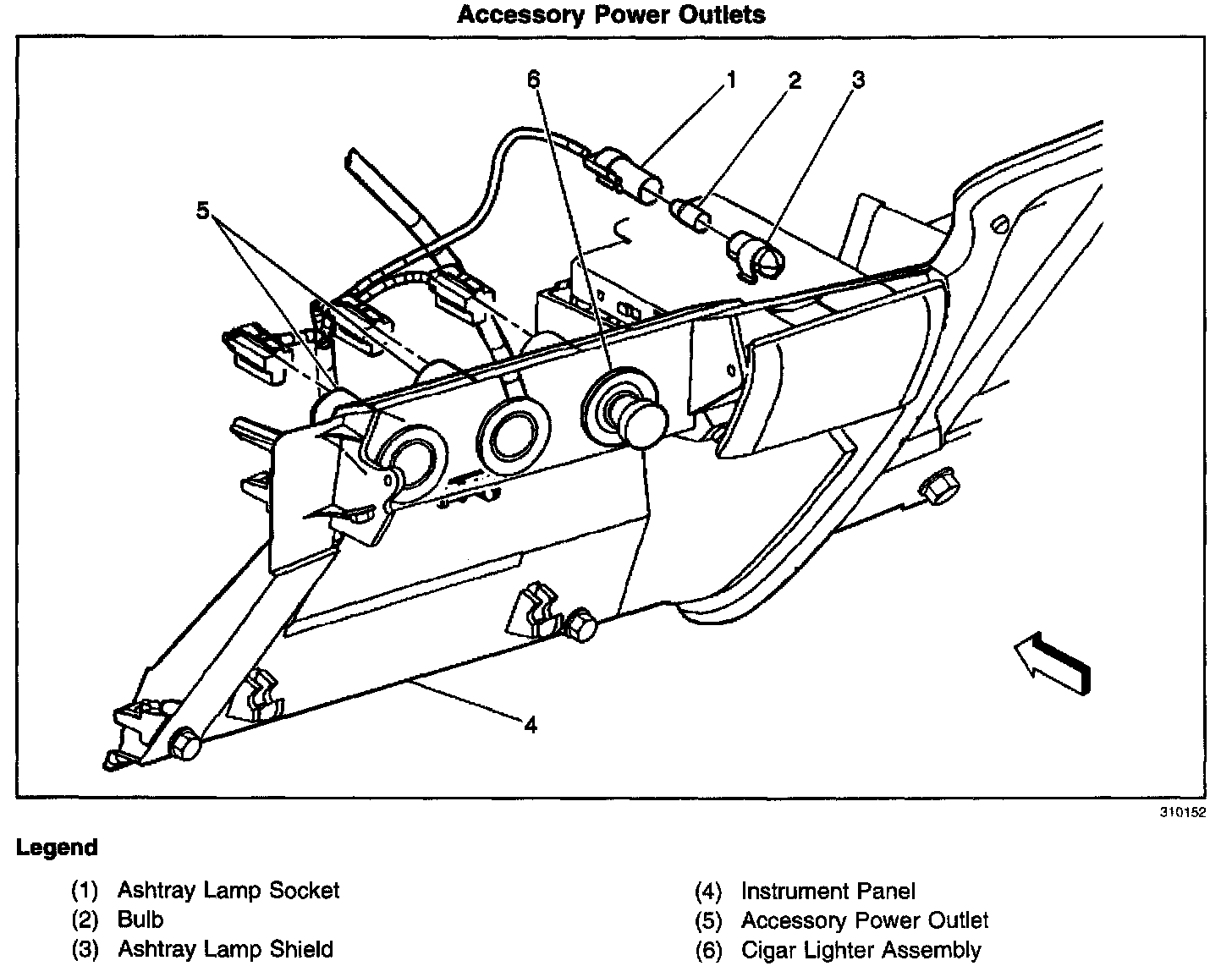 Accessory Power Outlets

6
1
2
3
5
4

310152

Legend

(1) Ashtray Lamp Socket
(2) Bulb
(3) Ashtray Lamp Shield

(4) Instrument Panel
(5) Accessory Power Outlet
(6) Cigar Lighter Assembly