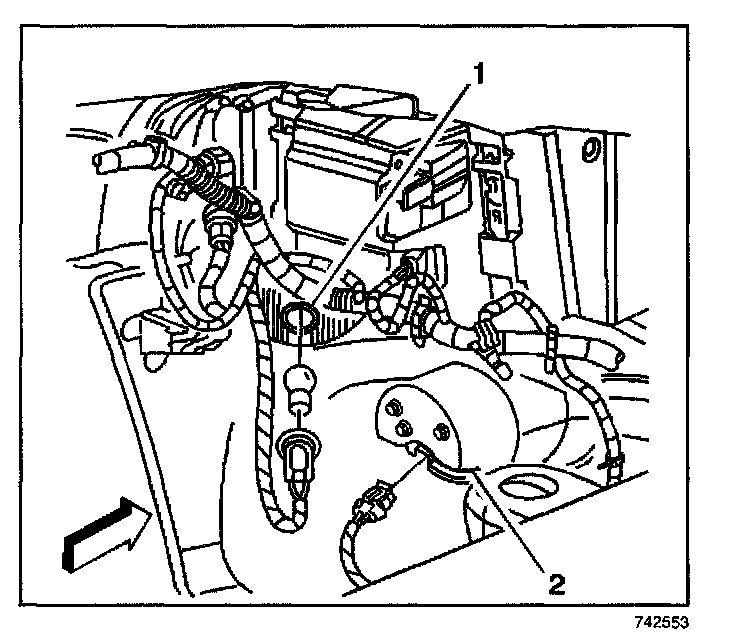 1
2
742553