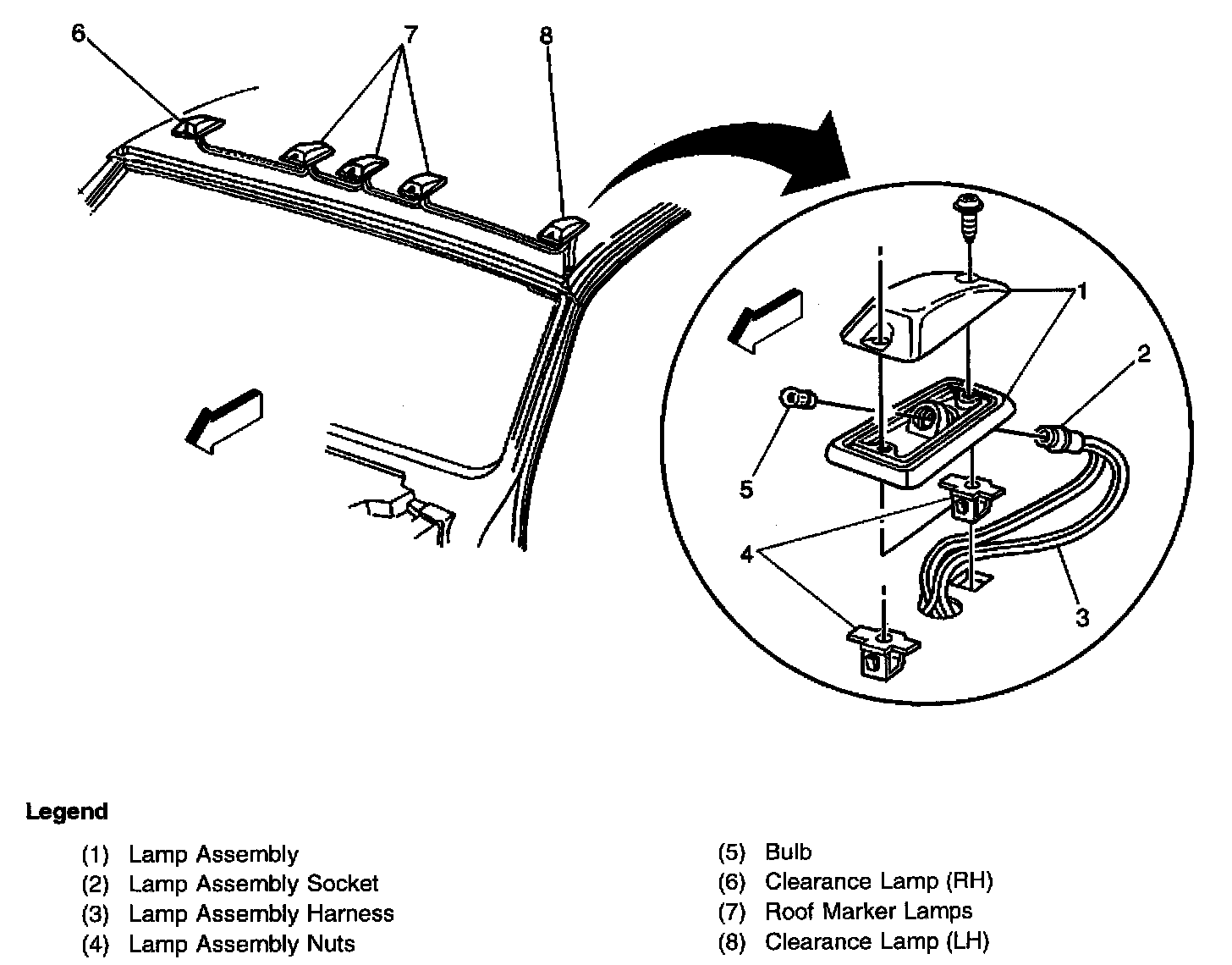 6
7
8
1
2
5
4
3

Legend

(1) Lamp Assembly
(2) Lamp Assembly Socket
(3) Lamp Assembly Harness
(4) Lamp Assembly Nuts

(5) Bulb
(6) Clearance Lamp (RH)
(7) Roof Marker Lamps
(8) Clearance Lamp (LH)