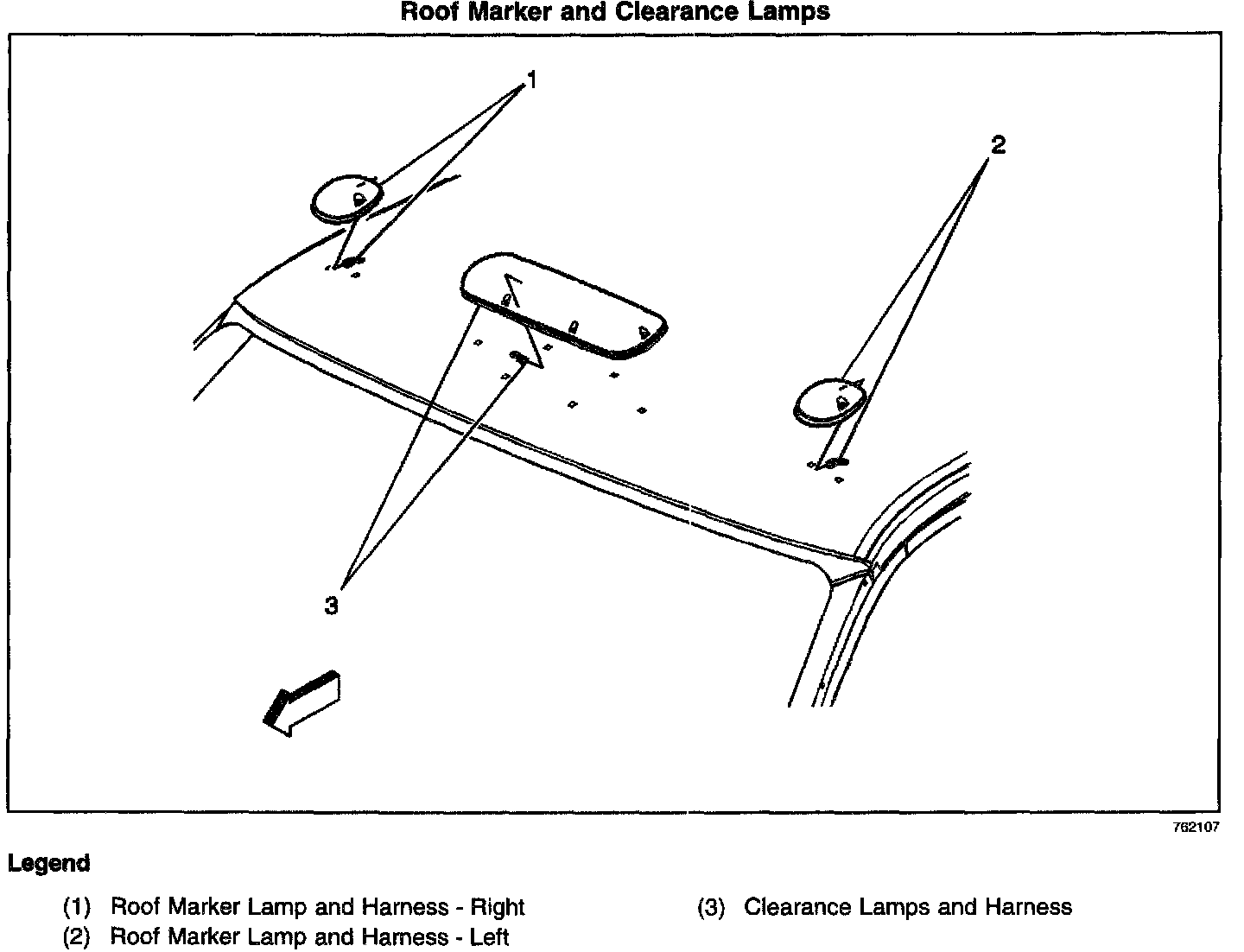 Roof Marker and Clearance Lamps

1

2

3

762107

Legend

(1) Roof Marker Lamp and Harness - Right
(2) Roof Marker Lamp and Harness - Left

(3) Clearance Lamps and Harness