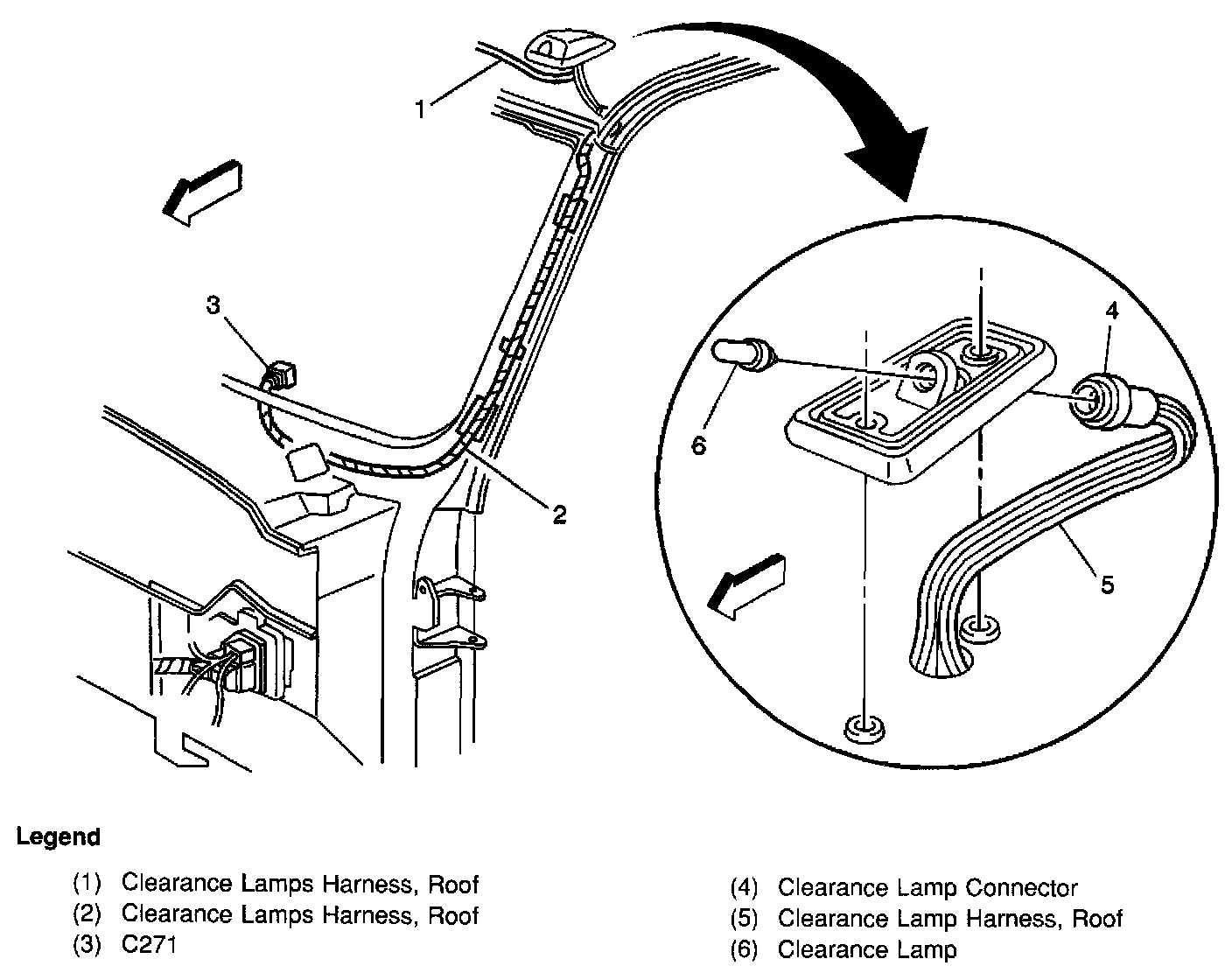 1

3

2

4

6

5

Legend

(1) Clearance Lamps Harness, Roof
(2) Clearance Lamps Harness, Roof
(3) C271

(4) Clearance Lamp Connector
(5) Clearance Lamp Harness, Roof
(6) Clearance Lamp