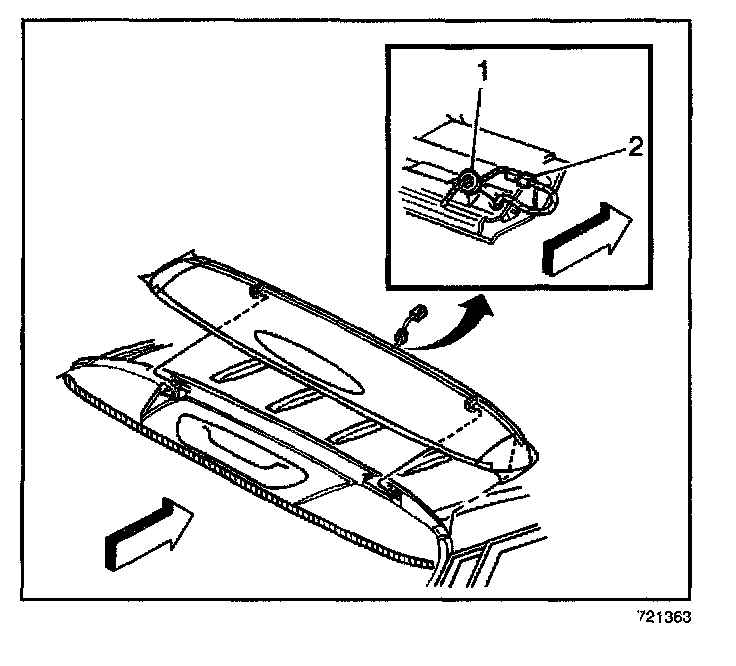 1
2
721363