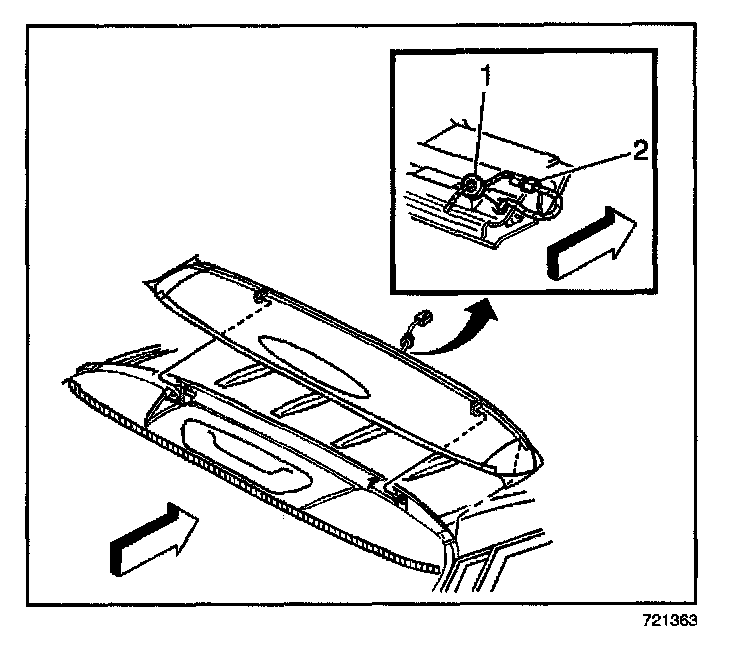 1
2
721363