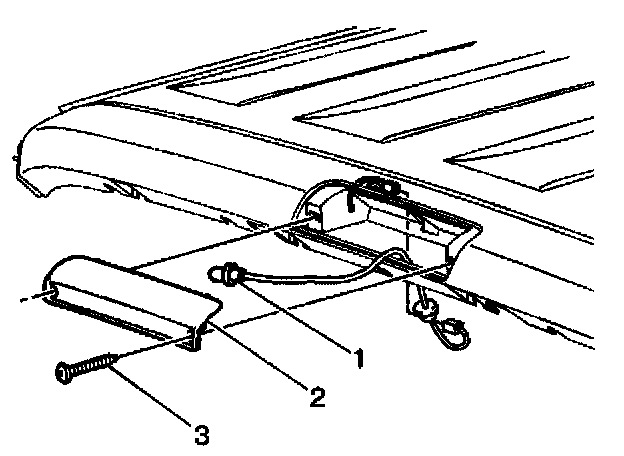 1
2
3