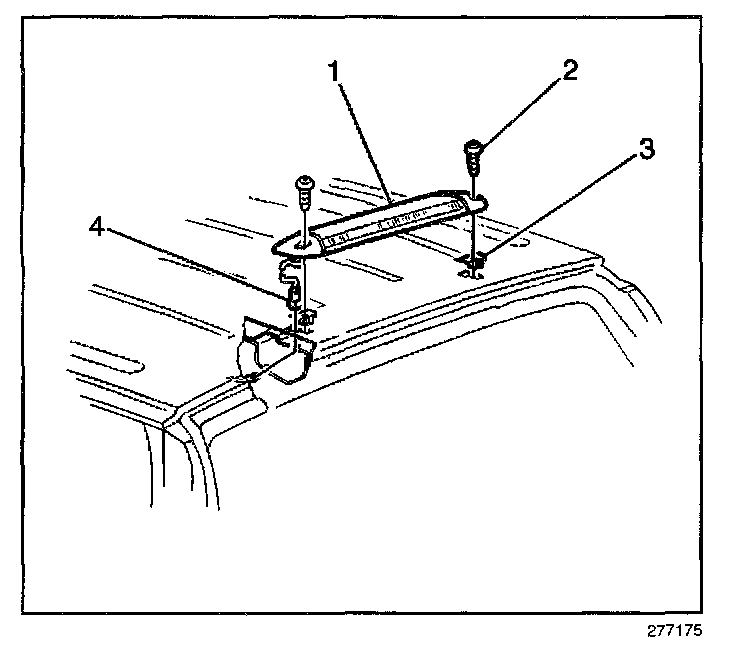 1
2
3
4
277175