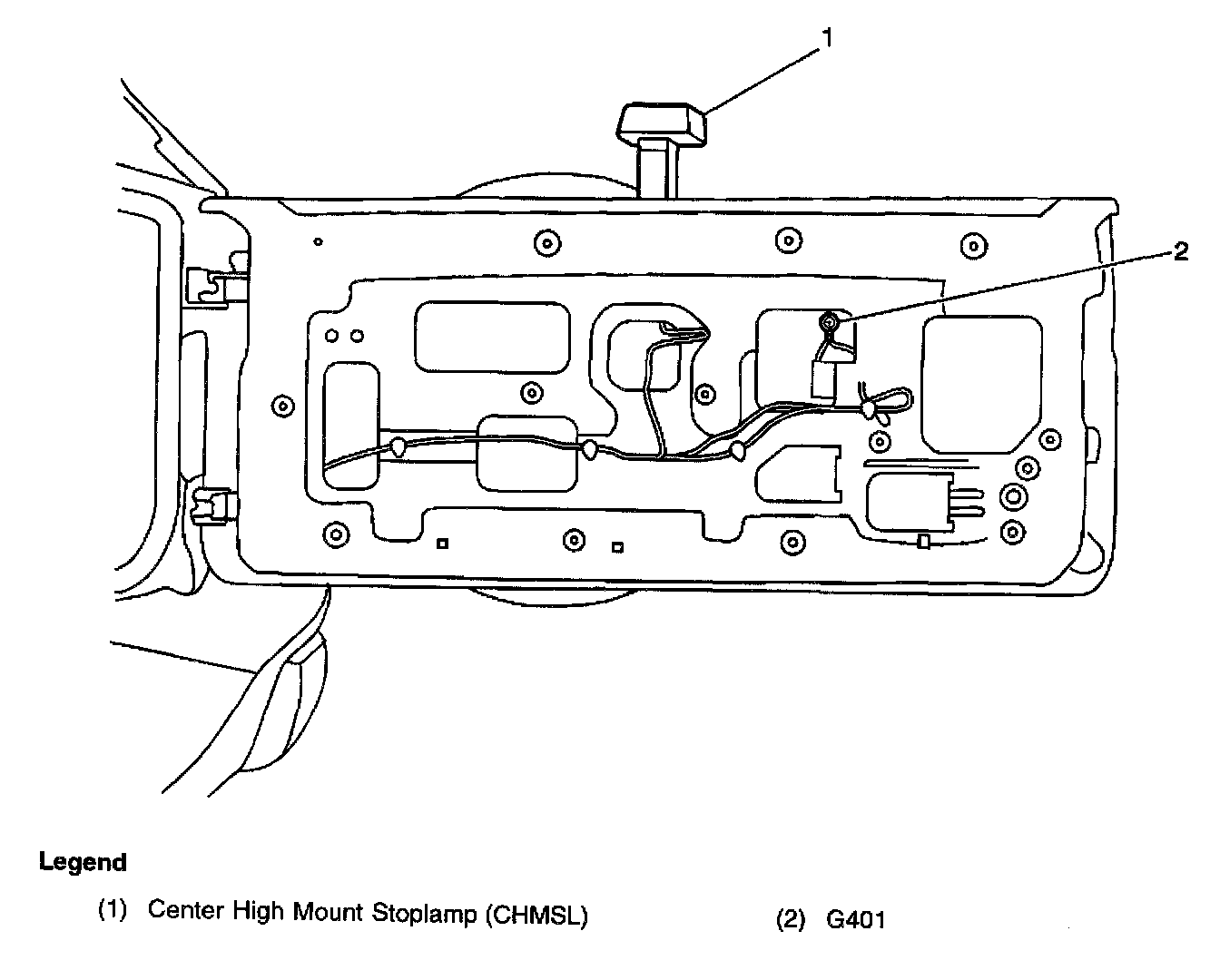 1

2

Legend

(1) Center High Mount Stoplamp (CHMSL)

(2) G401