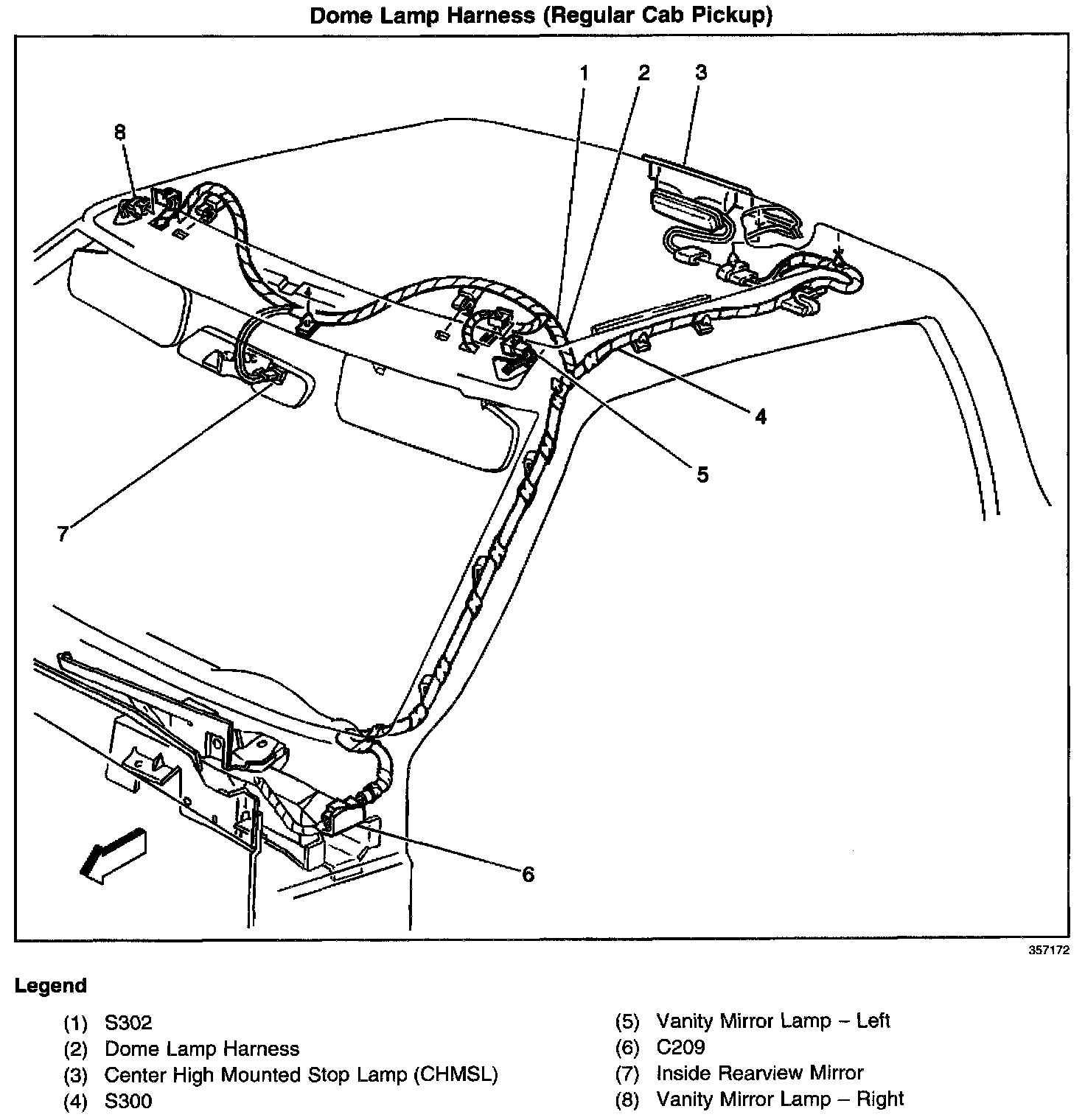 Dome Lamp Harness (Regular Cab Pickup)

1
2
3
8
4
5
7
6

357172

Legend

(1) S302
(2) Dome Lamp Harness
(3) Center High Mounted Stop Lamp (CHMSL)
(4) S300

(5) Vanity Mirror Lamp – Left
(6) C209
(7) Inside Rearview Mirror
(8) Vanity Mirror Lamp – Right