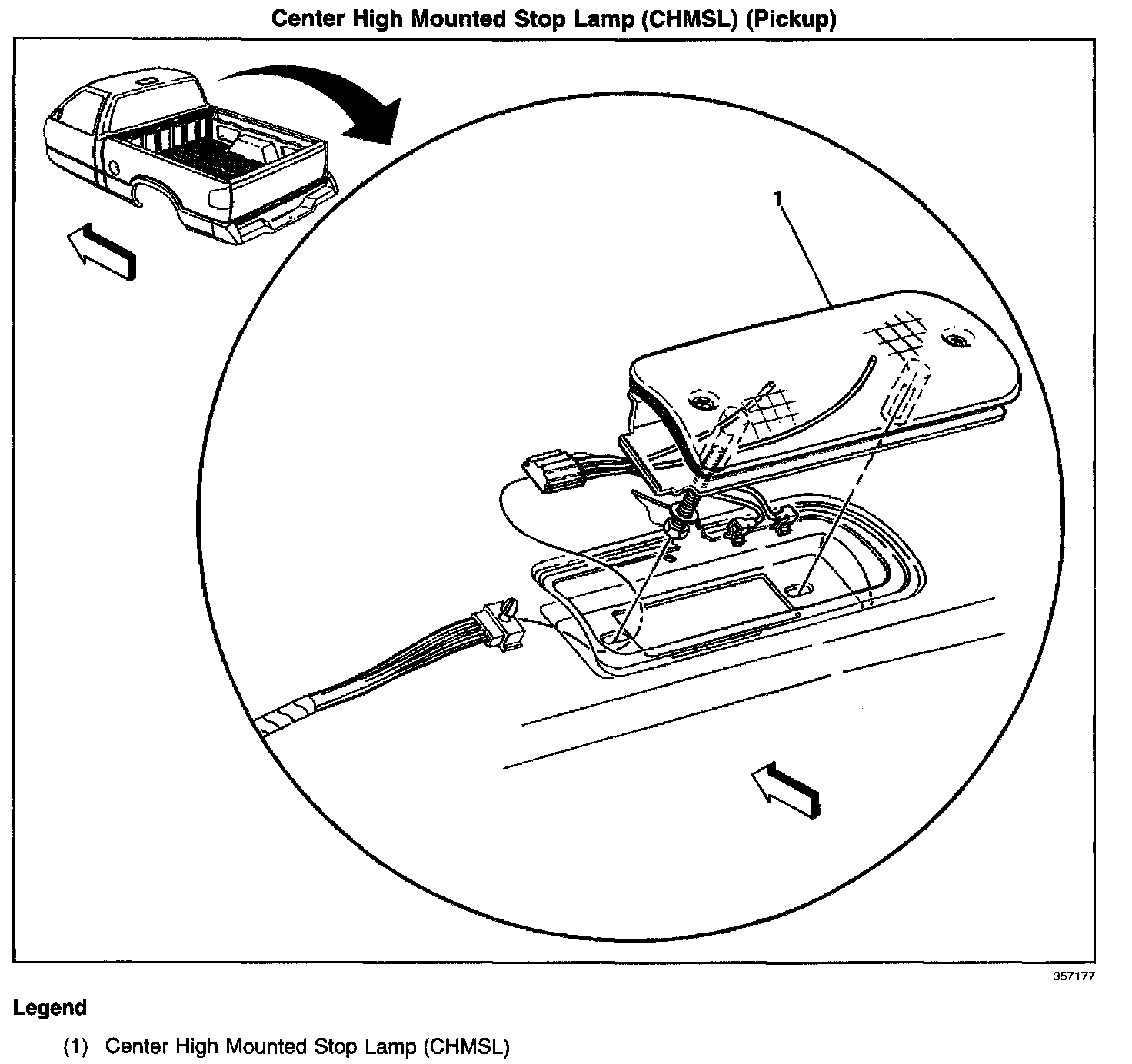 Center High Mounted Stop Lamp (CHMSL) (Pickup)

1

357177

Legend

(1) Center High Mounted Stop Lamp (CHMSL)