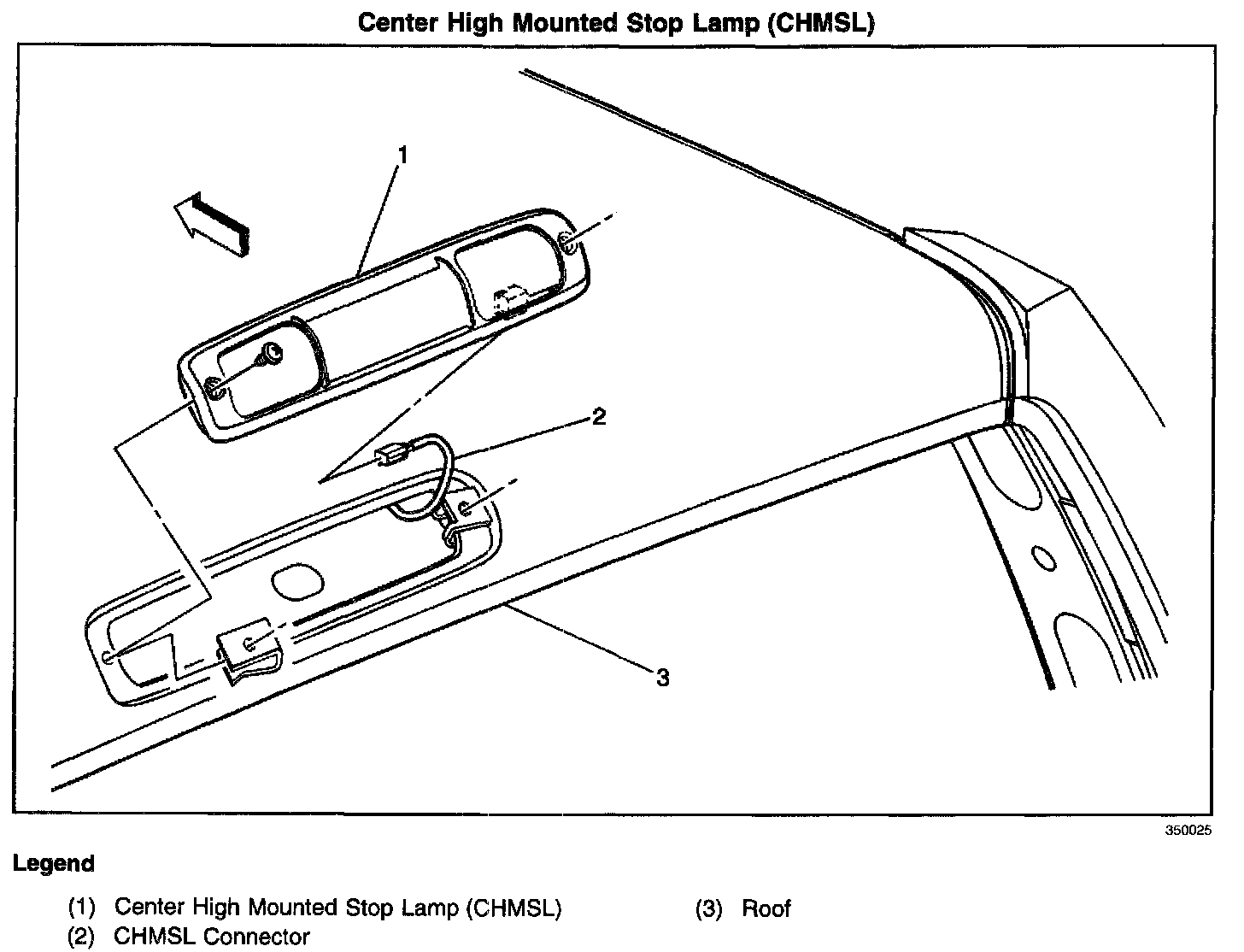 Center High Mounted Stop Lamp (CHMSL)

1

2

3

350025

Legend

(1) Center High Mounted Stop Lamp (CHMSL)
(2) CHMSL Connector

(3) Roof