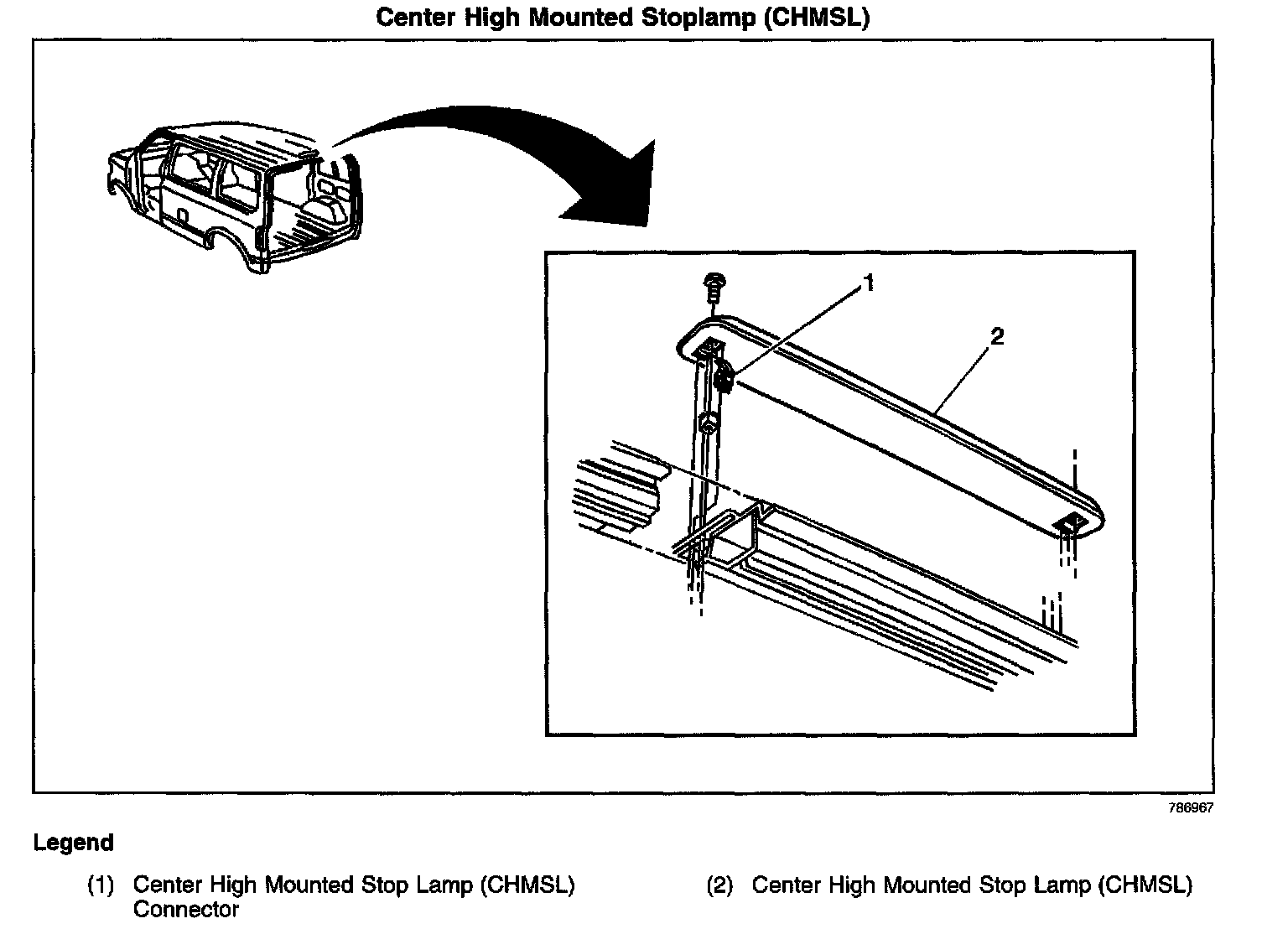 Center High Mounted Stoplamp (CHMSL)

1

2

786967

Legend

(1) Center High Mounted Stop Lamp (CHMSL) Connector

(2) Center High Mounted Stop Lamp (CHMSL)