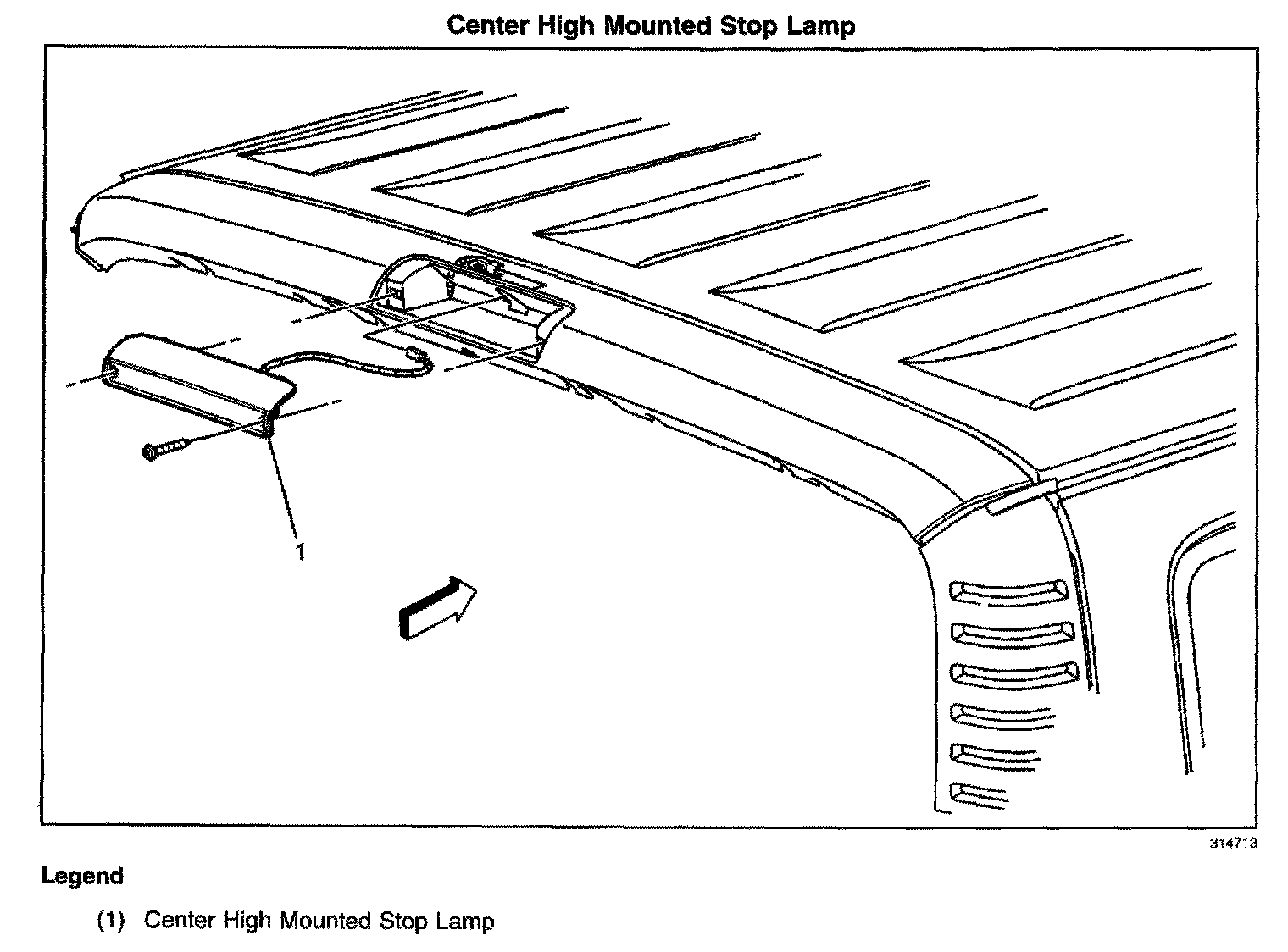 Center High Mounted Stop Lamp

1

314713

Legend

(1) Center High Mounted Stop Lamp