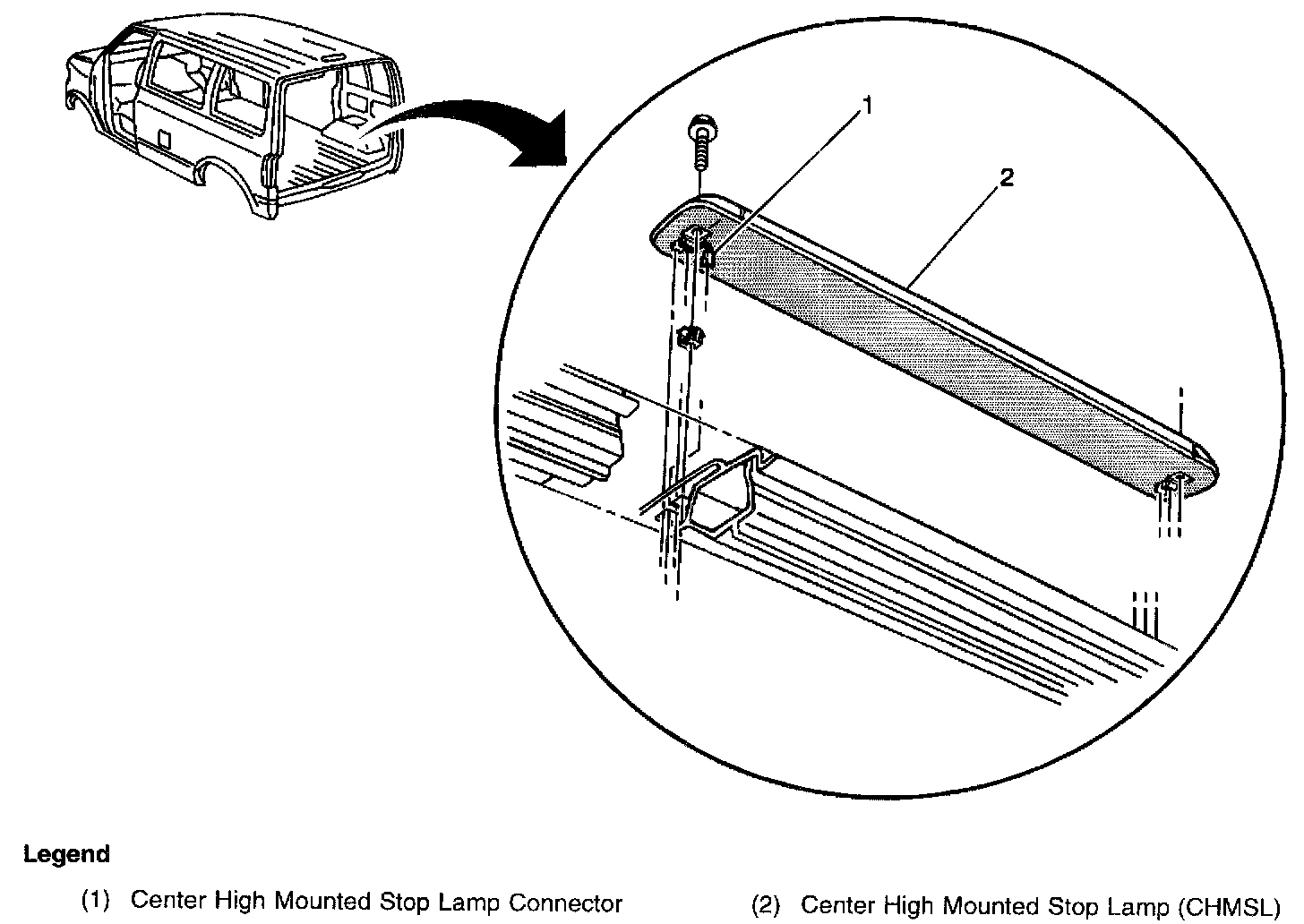 1

2

Legend

(1) Center High Mounted Stop Lamp Connector

(2) Center High Mounted Stop Lamp (CHMSL)