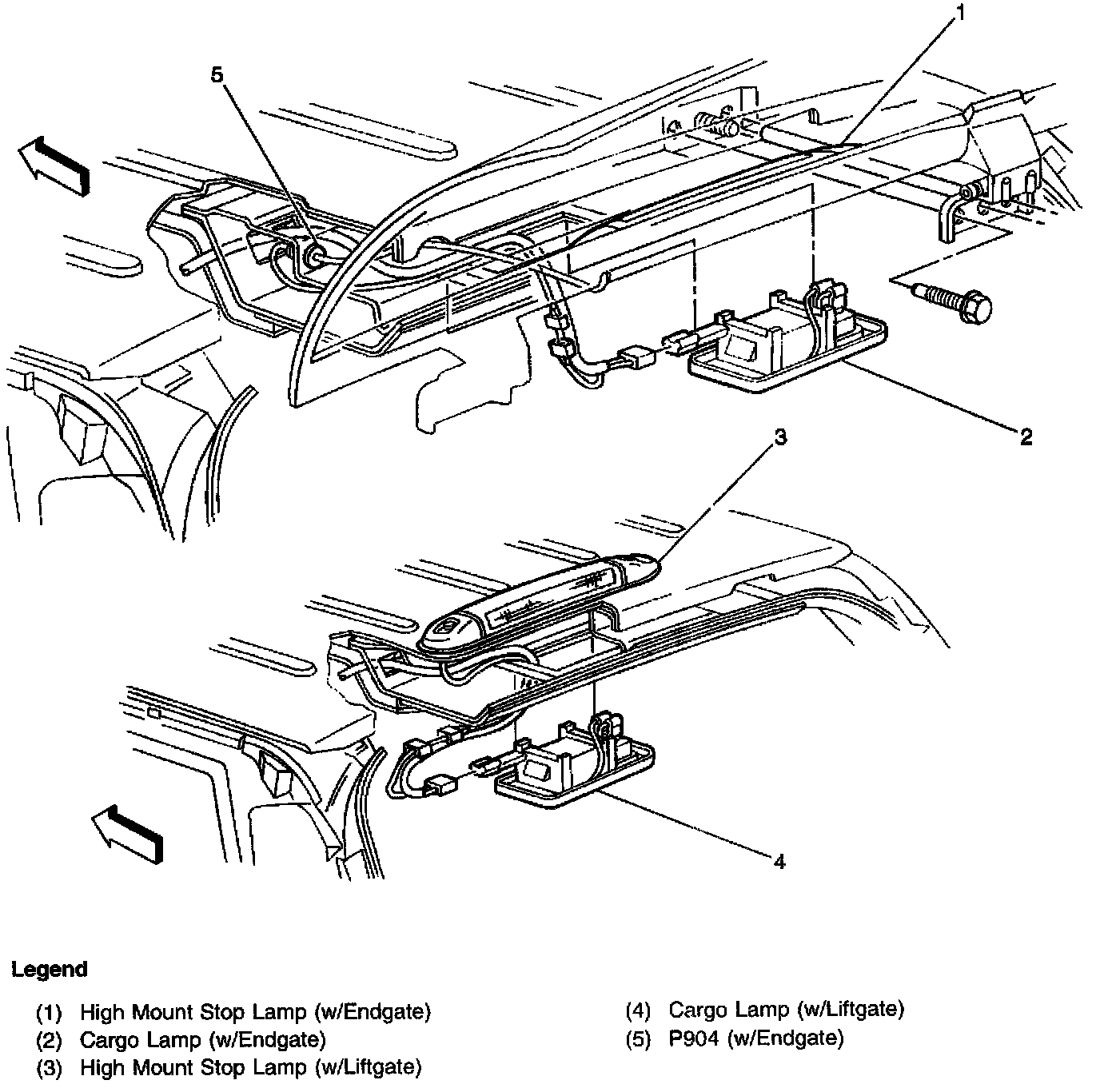 1

5

2

3

4

Legend

(1) High Mount Stop Lamp (w/Endgate)
(2) Cargo Lamp (w/Endgate)
(3) High Mount Stop Lamp (w/Liftgate)

(4) Cargo Lamp (w/Liftgate)
(5) P904 (w/Endgate)