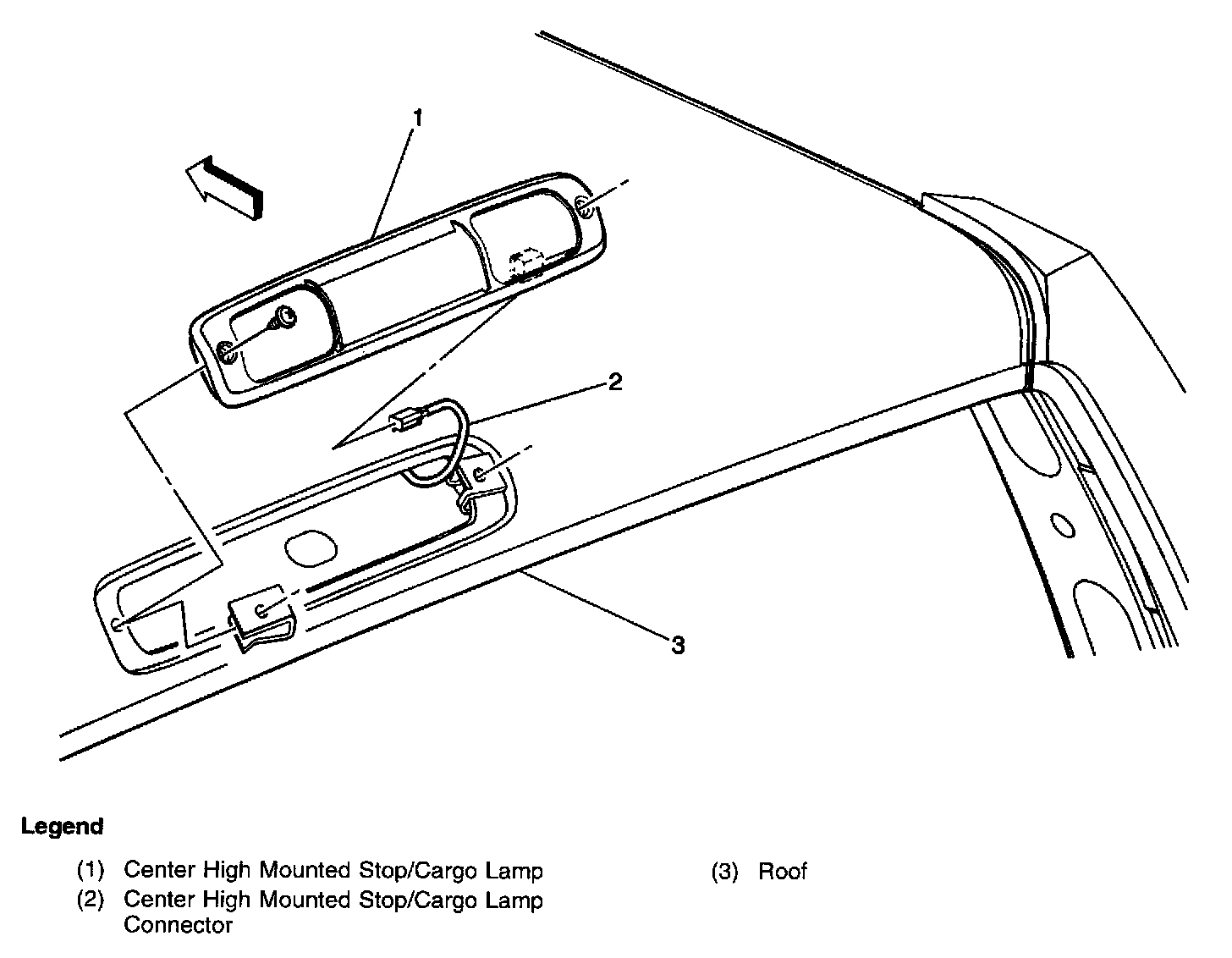 1

2

3

Legend

(1) Center High Mounted Stop/Cargo Lamp
(2) Center High Mounted Stop/Cargo Lamp Connector
(3) Roof