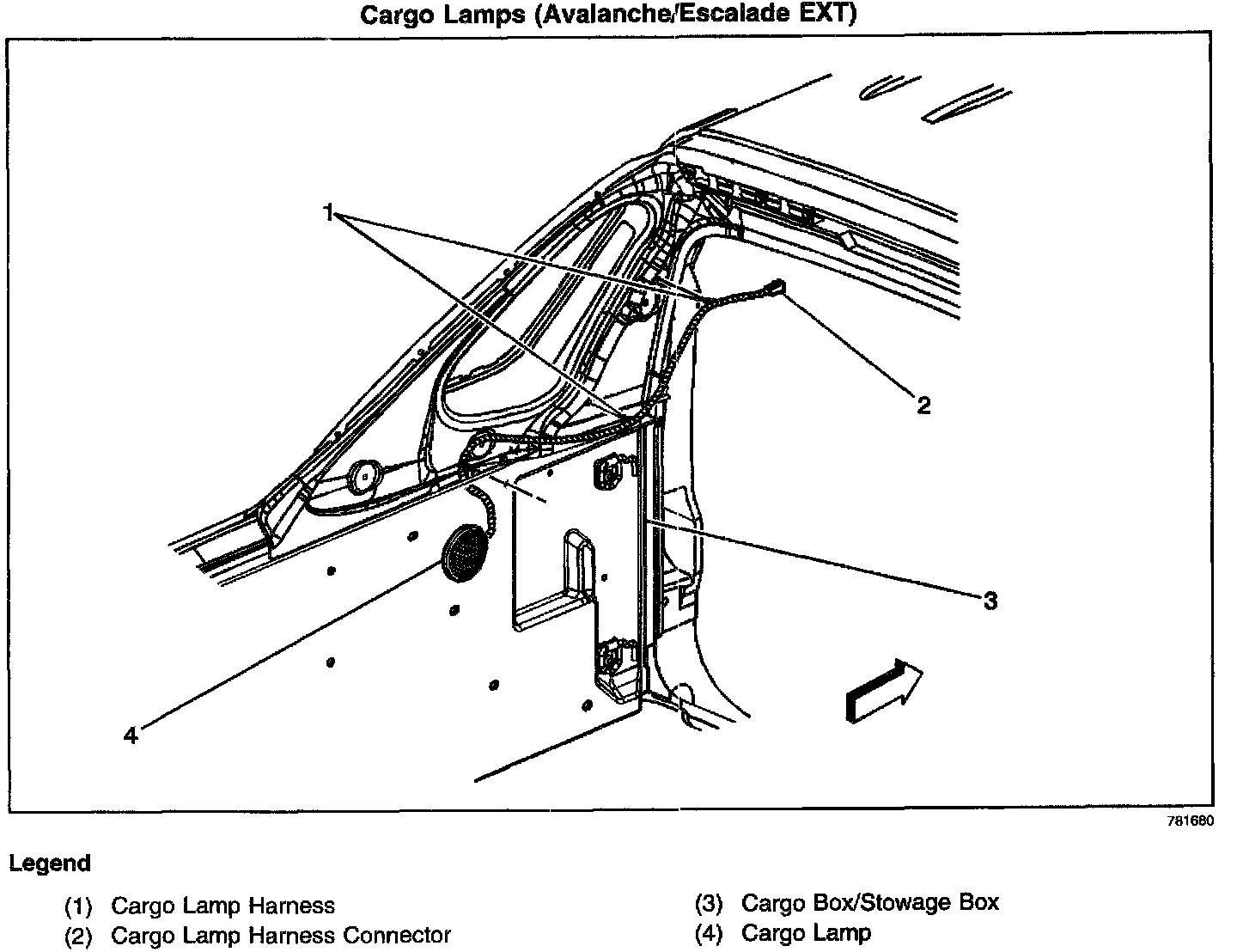 Cargo Lamps (Avalanche/Escalade EXT)

1

2

3

4

781680

Legend

(1) Cargo Lamp Harness
(2) Cargo Lamp Harness Connector

(3) Cargo Box/Stowage Box
(4) Cargo Lamp