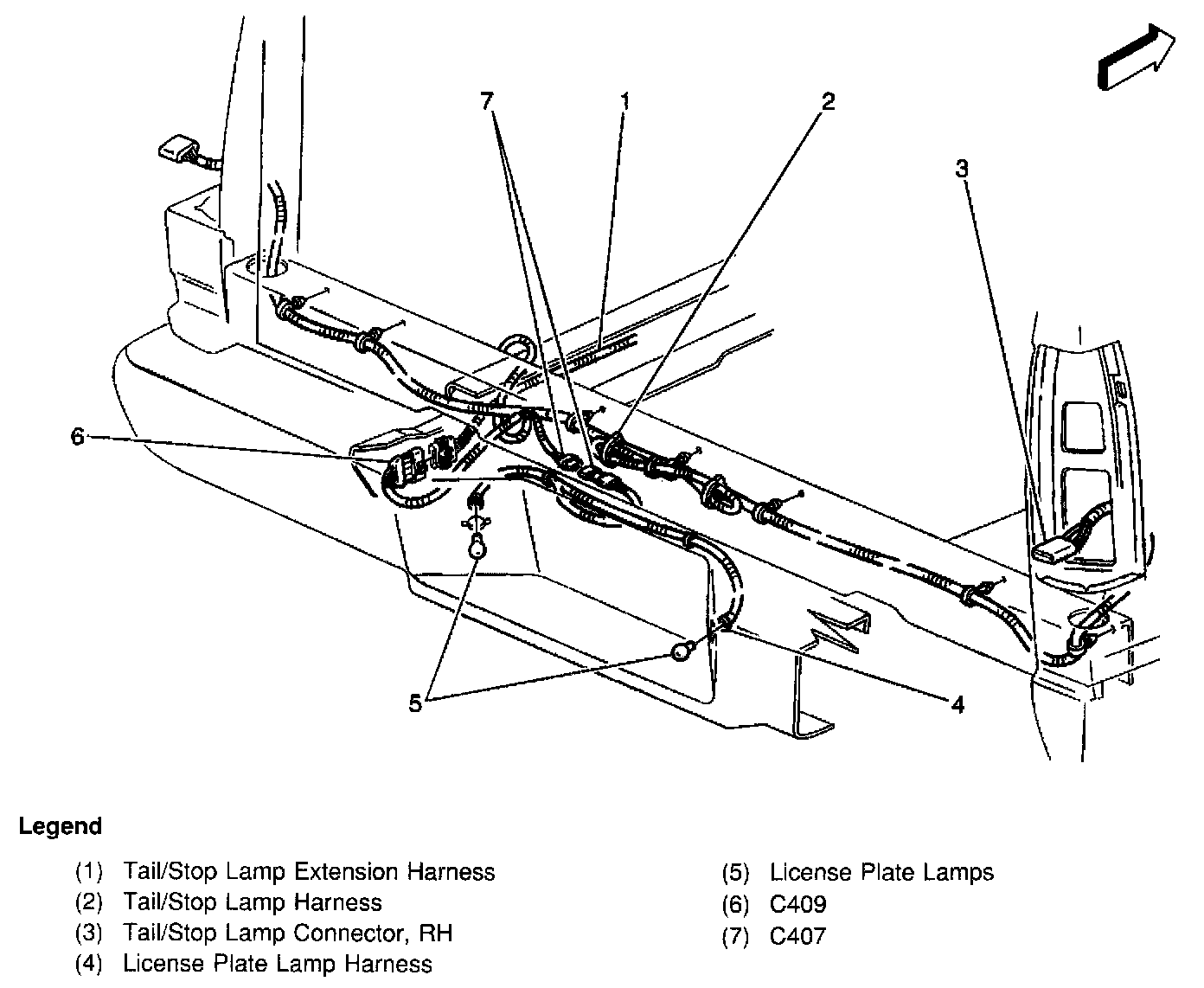 7
1
2
3
6
5
4

Legend

(1) Tail/Stop Lamp Extension Harness
(2) Tail/Stop Lamp Harness
(3) Tail/Stop Lamp Connector, RH
(4) License Plate Lamp Harness

(5) License Plate Lamps
(6) C409
(7) C407