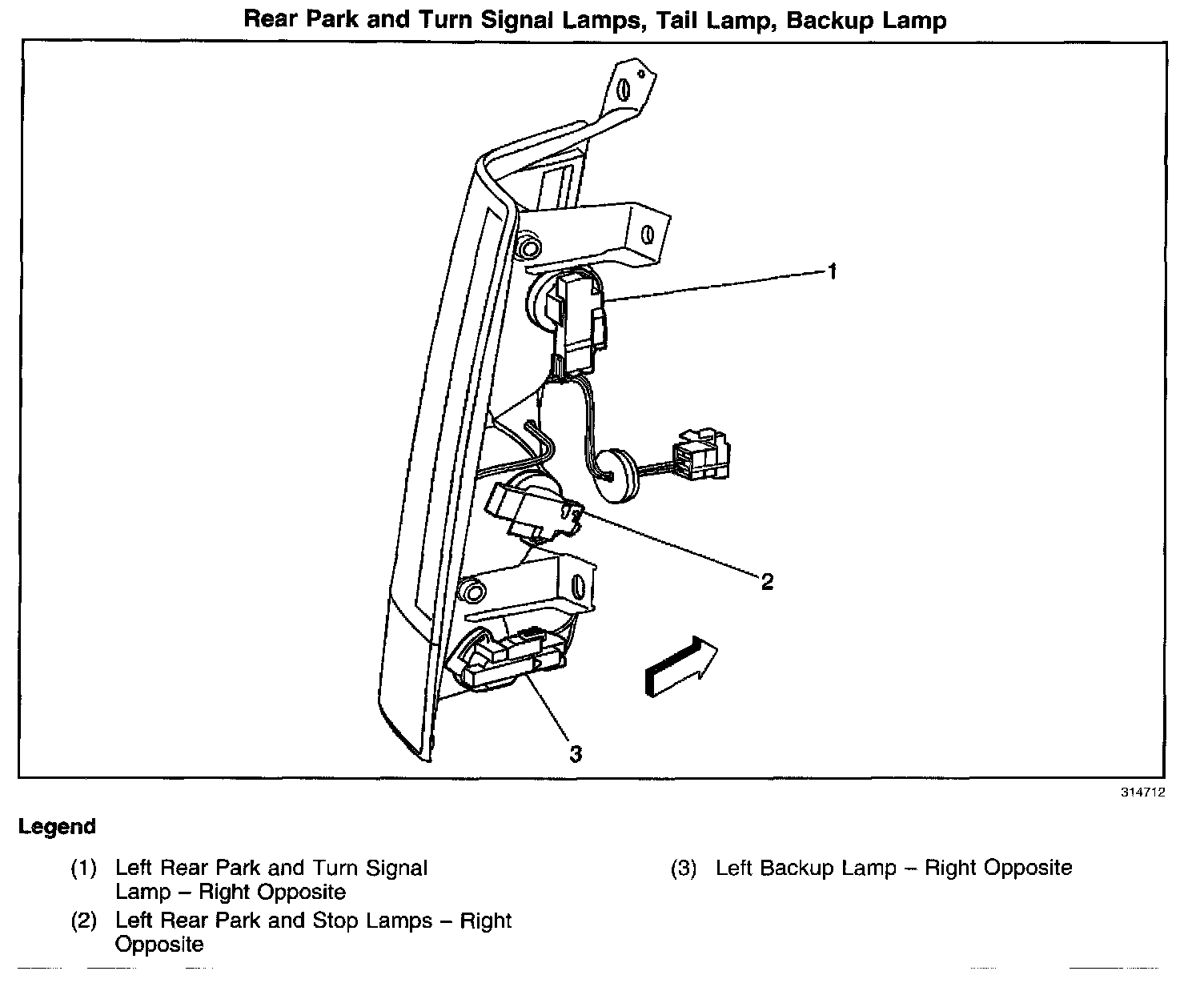 Rear Park and Turn Signal Lamps, Tail Lamp, Backup Lamp

1

2

3

314712

Legend

(1) Left Rear Park and Turn Signal Lamp – Right Opposite

(2) Left Rear Park and Stop Lamps – Right Opposite

(3) Left Backup Lamp – Right Opposite