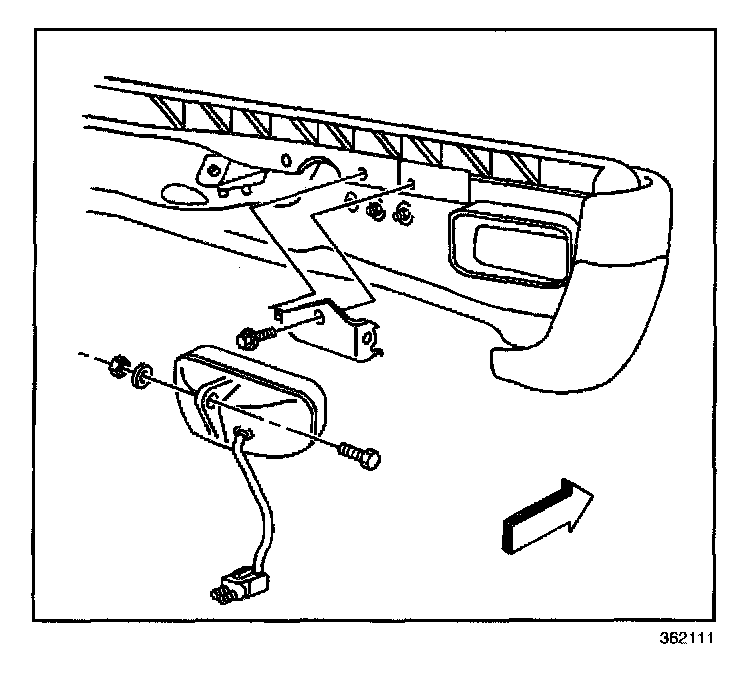 362111